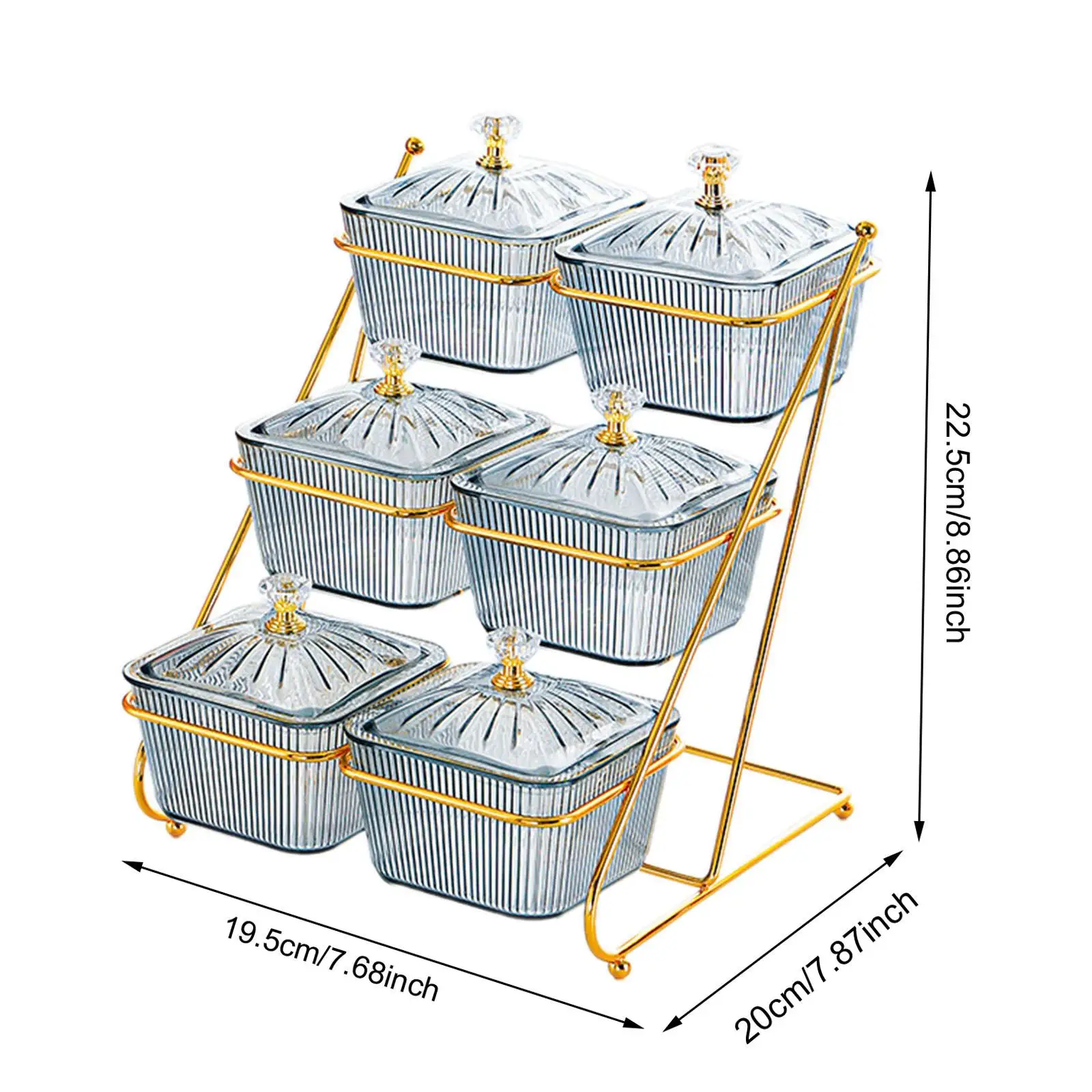 22.5cm/8.86inch

19.5cm/7.68inch

20cm/7.87inch