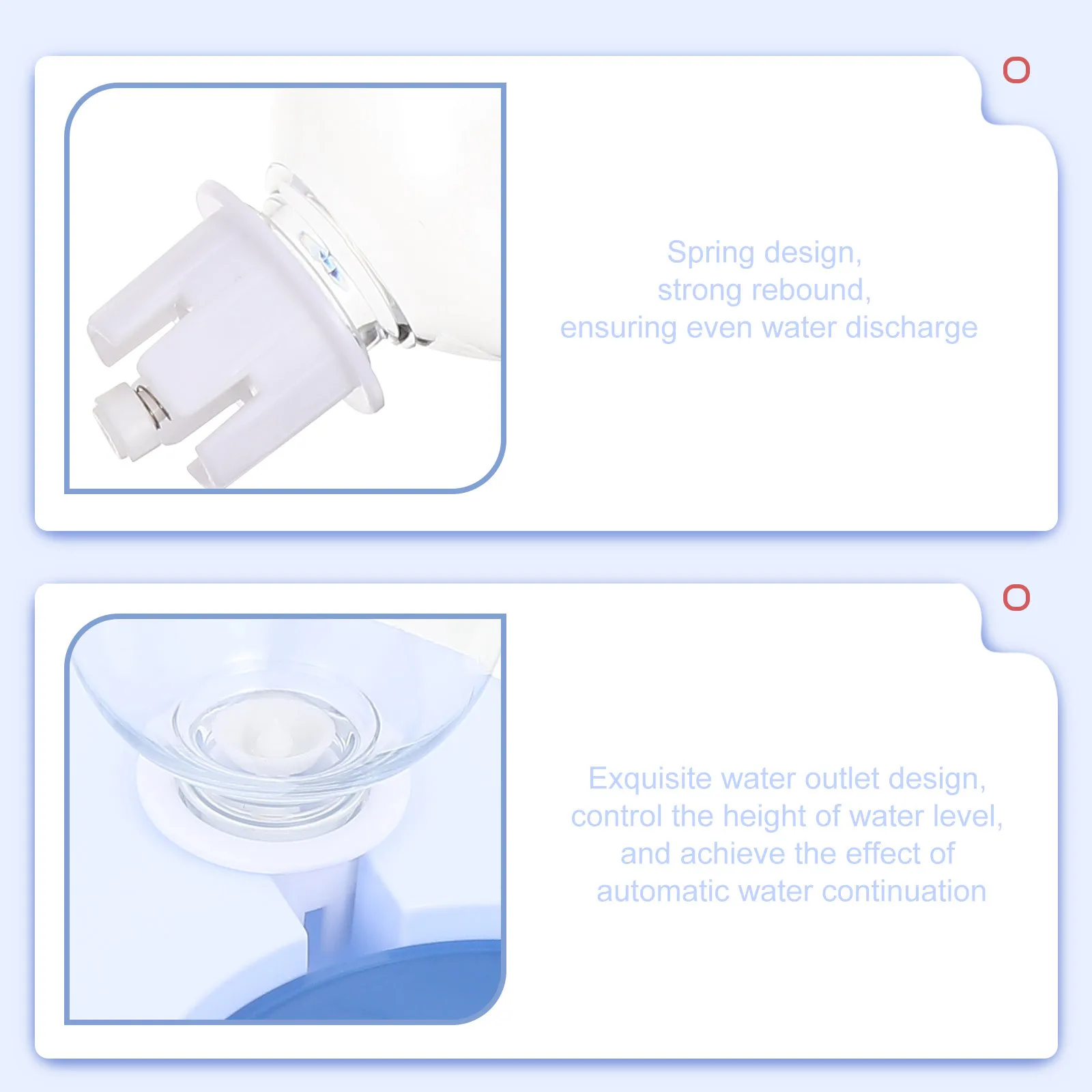 Spring design,
strong rebound,
ensuring even water discharge

Exquisite water outlet design,
control the height of water level,
and achieve the effect of
automatic water continuation