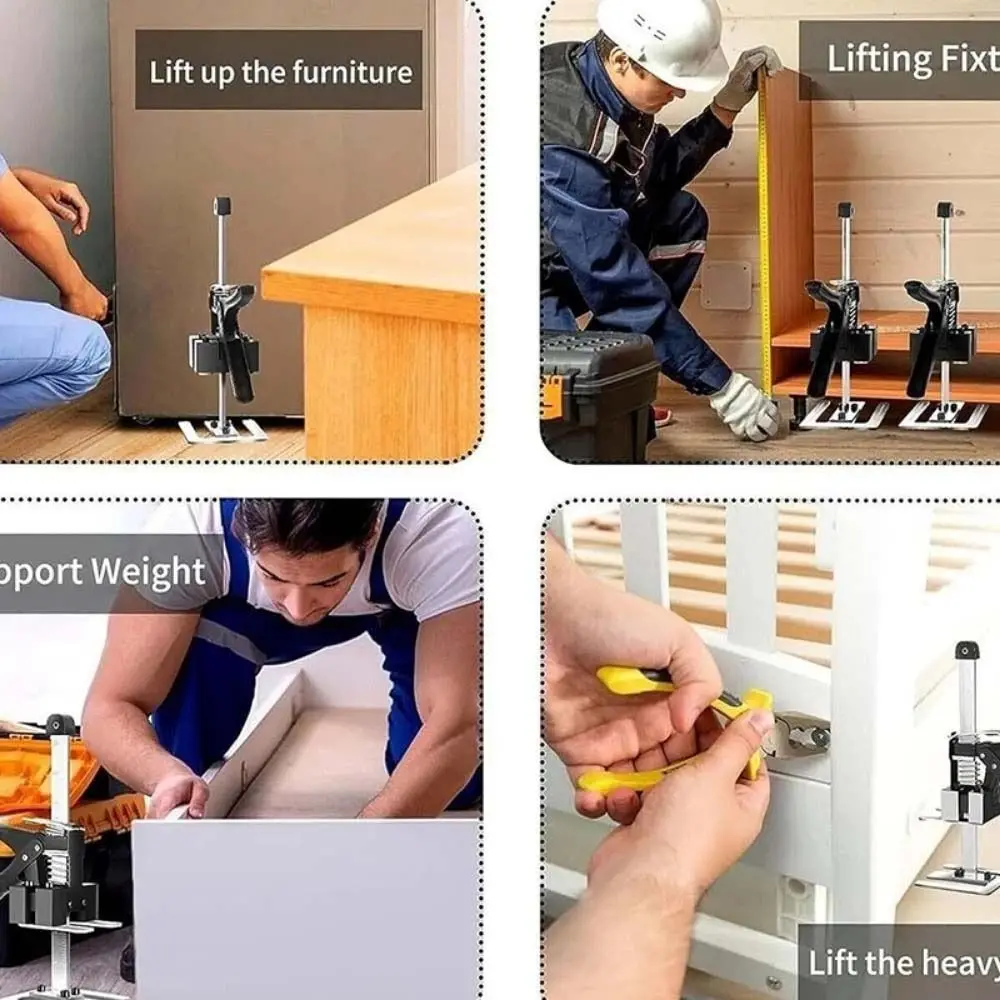 Lift up the furniture

Lifting Fixt

pport Weight

Lift the heavy