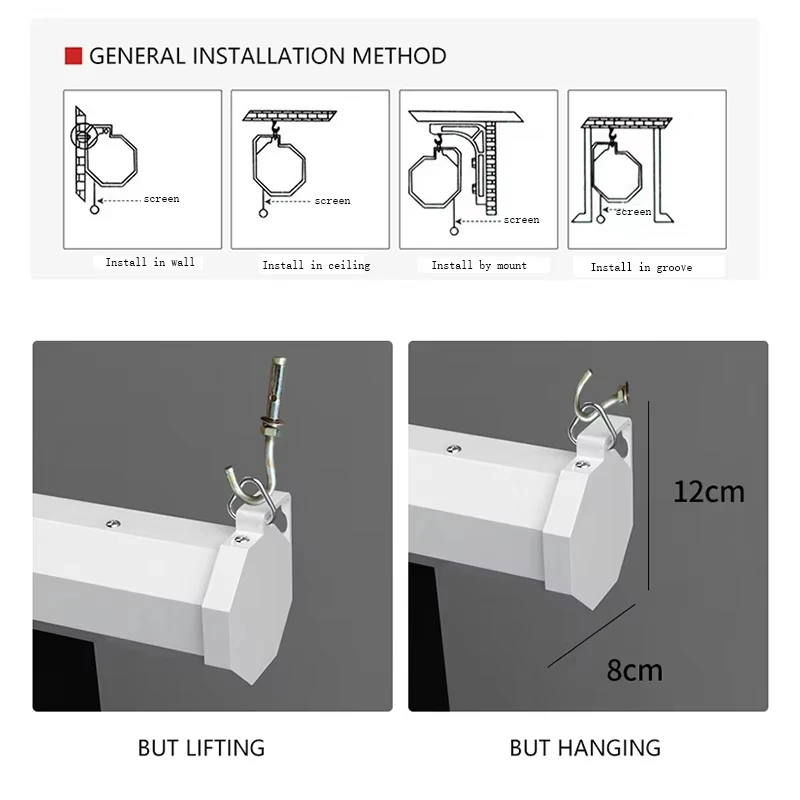 GENERAL INSTALLATION METHOD

screen

Install in wall

screen

Install in ceiling

screen

Install by mount

screen

Install in groove

12cm

8cm

BUT LIFTING

BUT HANGING