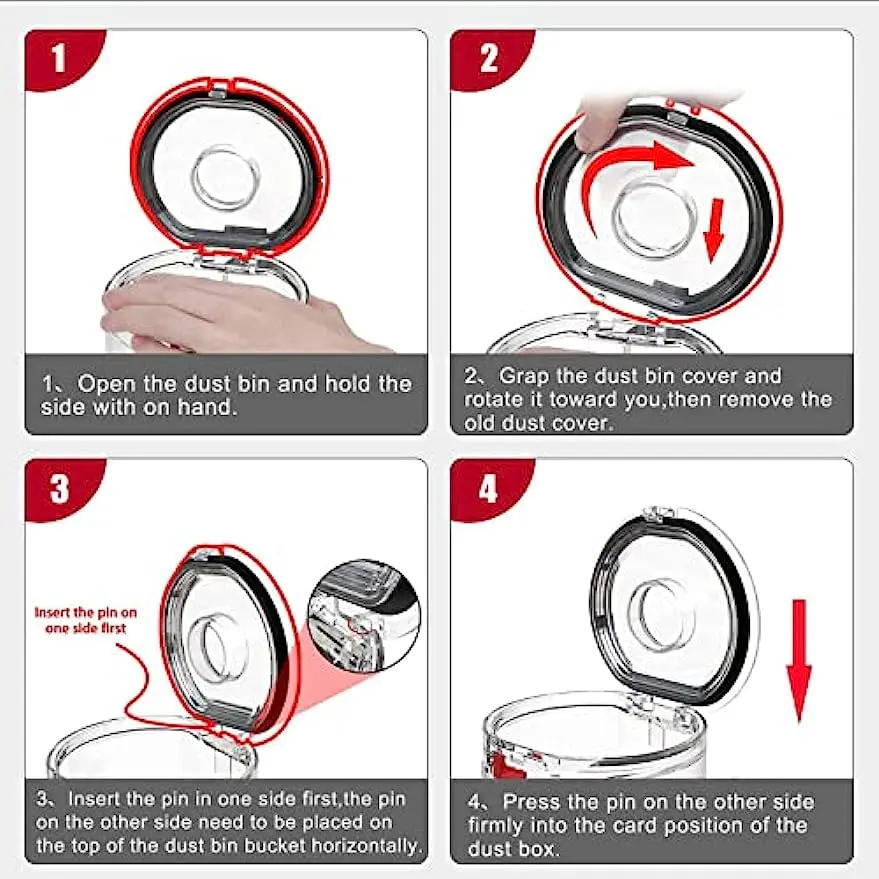 1

1、Open the dust bin and hold the side with on hand.

2

2、Grap the dust bin cover and rotate it toward you,then remove the old dust cover.

3

Insert the pin on one side first

3、Insert the pin in one side first,the pin on the other side need to be placed on the top of the dust bin bucket horizontally.

4

4、Press the pin on the other side firmly into the card position of the dust box.