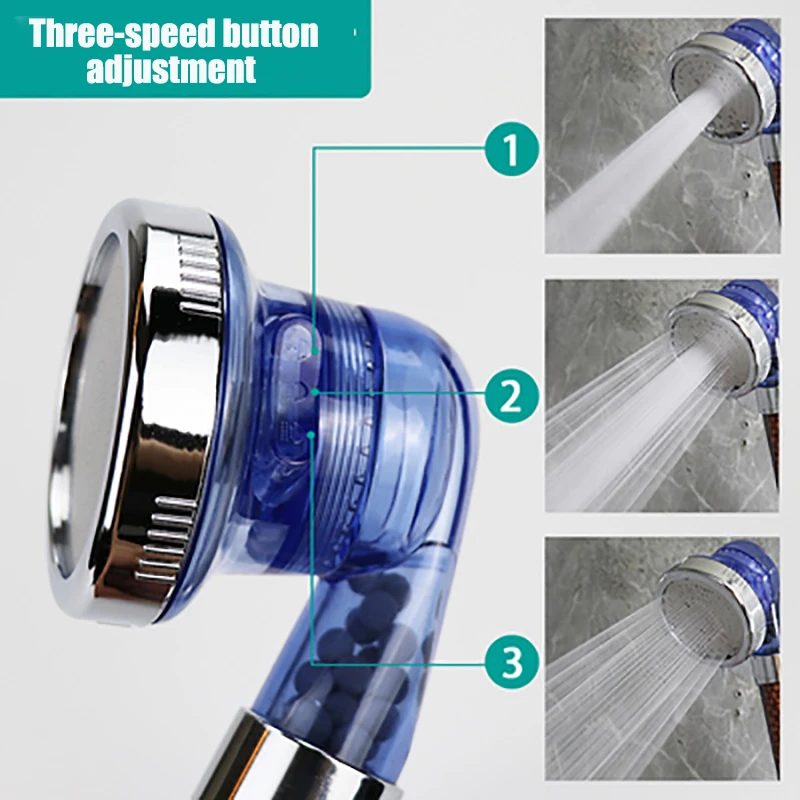 Three-speed button adjustment

1

2

3