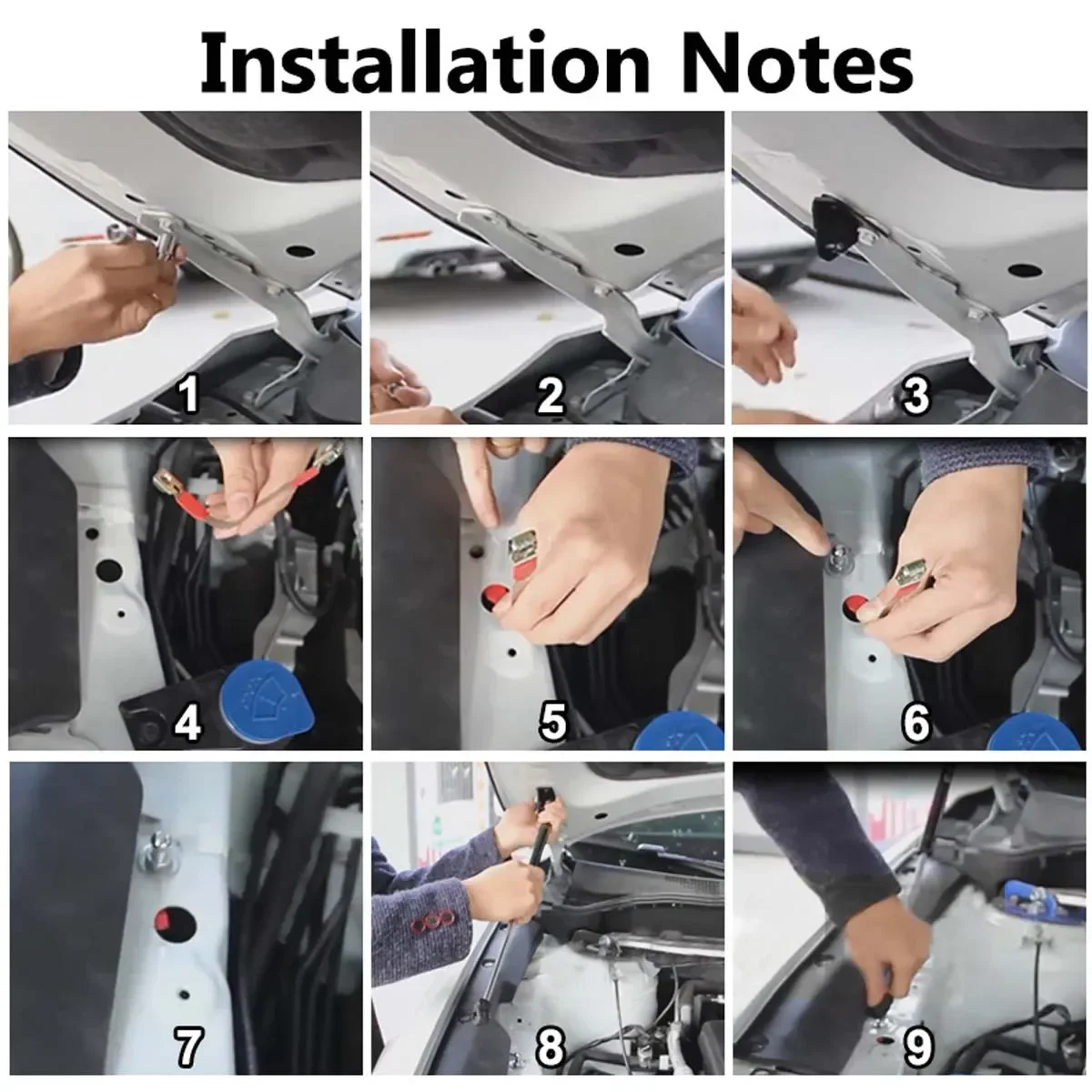 Installation Notes

1

2

3

4

5

6

7

8

9