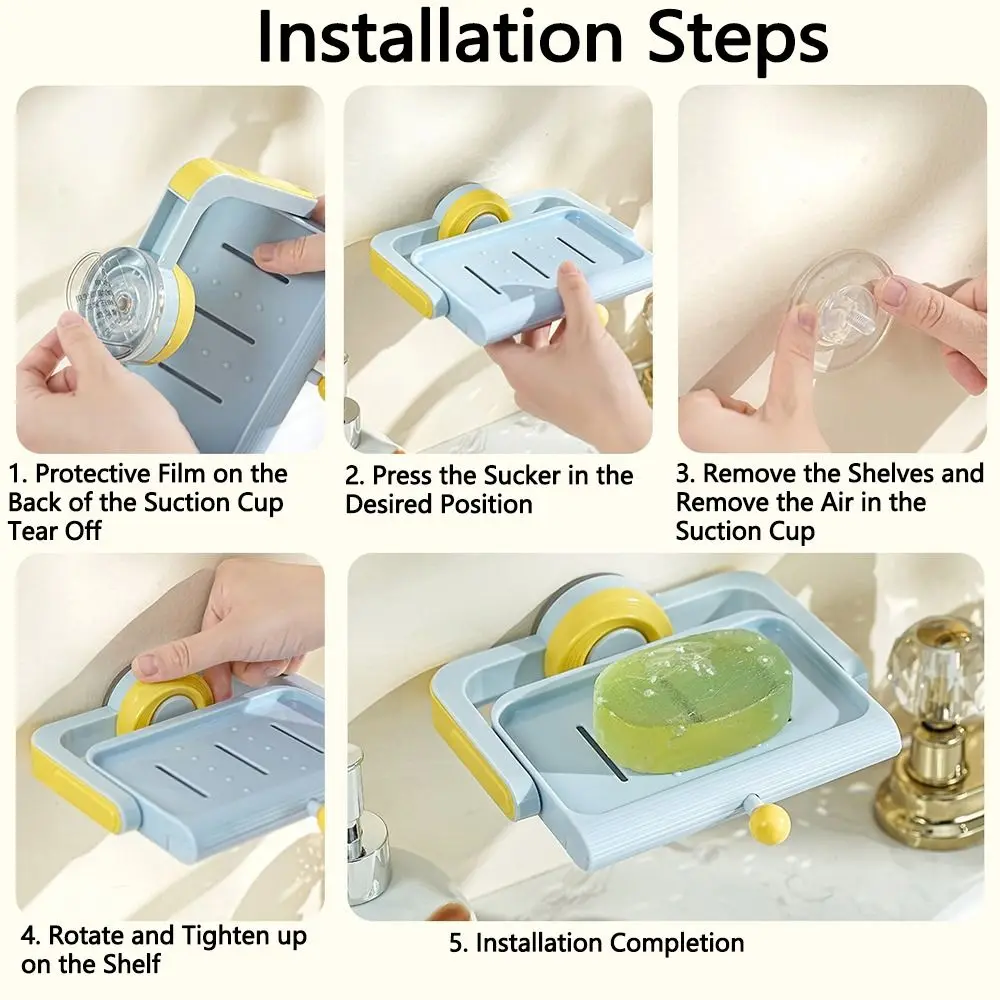 Installation Steps

1. Protective Film on the Back of the Suction Cup Tear Off

2. Press the Sucker in the Desired Position

3. Remove the Shelves and Remove the Air in the Suction Cup

4. Rotate and Tighten up on the Shelf

5. Installation Completion