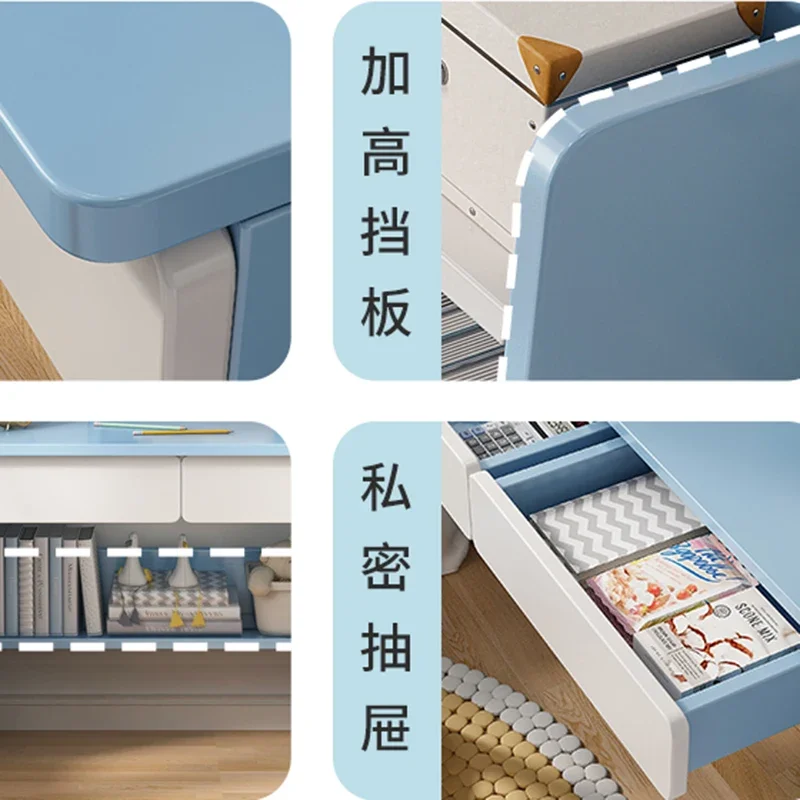 加高挡板

私密抽屉

SCONE MIX