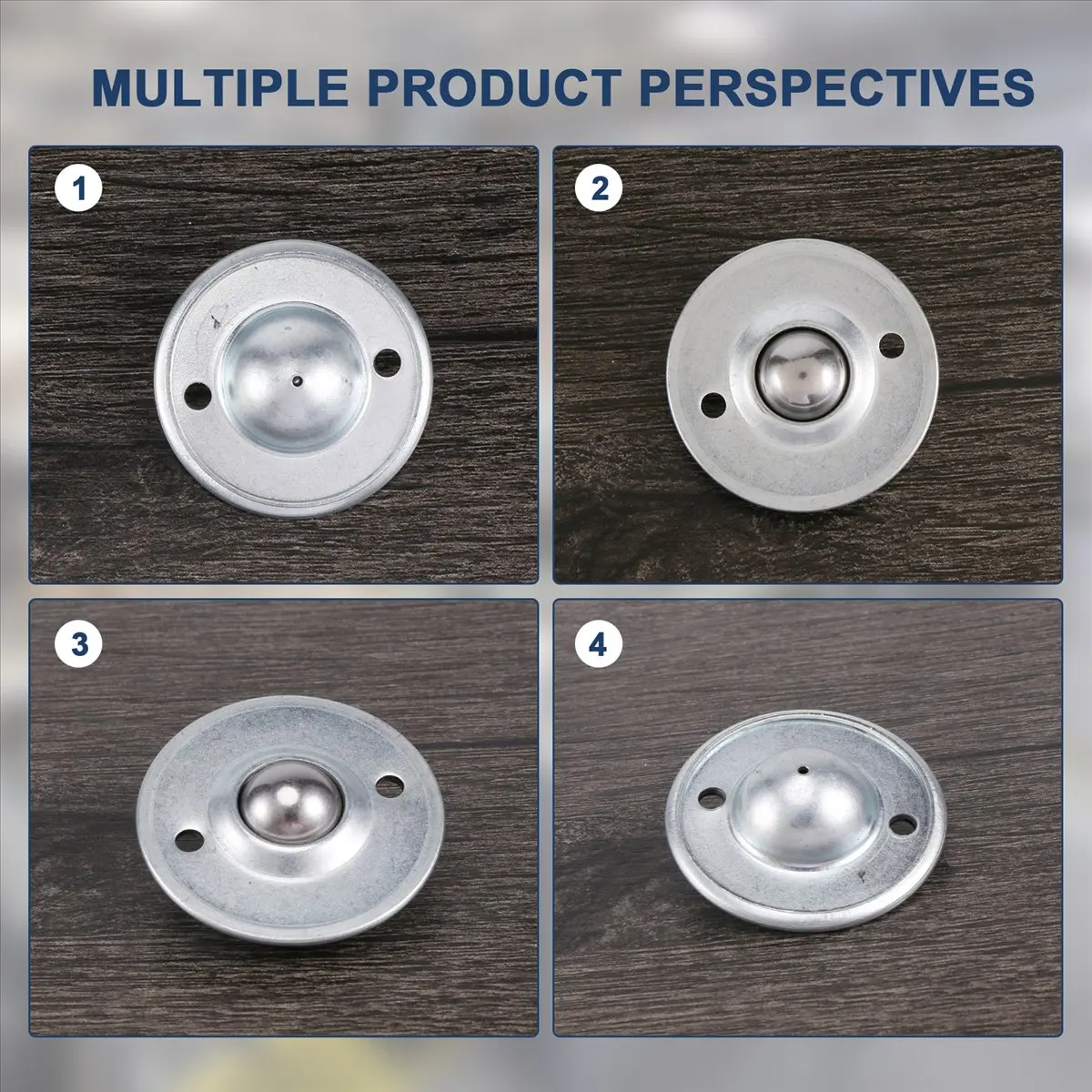 MULTIPLE PRODUCT PERSPECTIVES

1

2

3

4