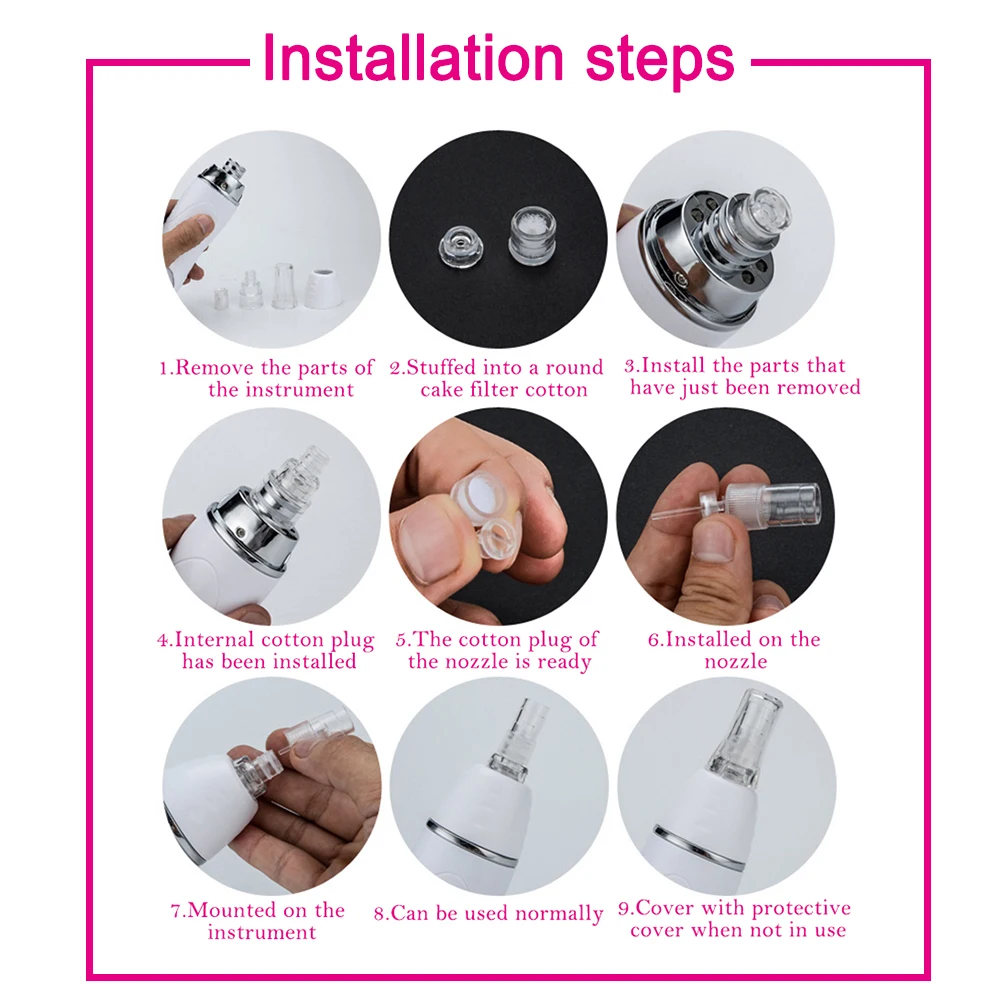 Installation steps

1.Remove the parts of the instrument

2.Stuffed into a round cake filter cotton

3.Install the parts that have just been removed

4.Internal cotton plug has been installed

5.The cotton plug of the nozzle is ready

6.Installed on the nozzle

7.Mounted on the instrument

8.Can be used normally

9.Cover with protective cover when not in use