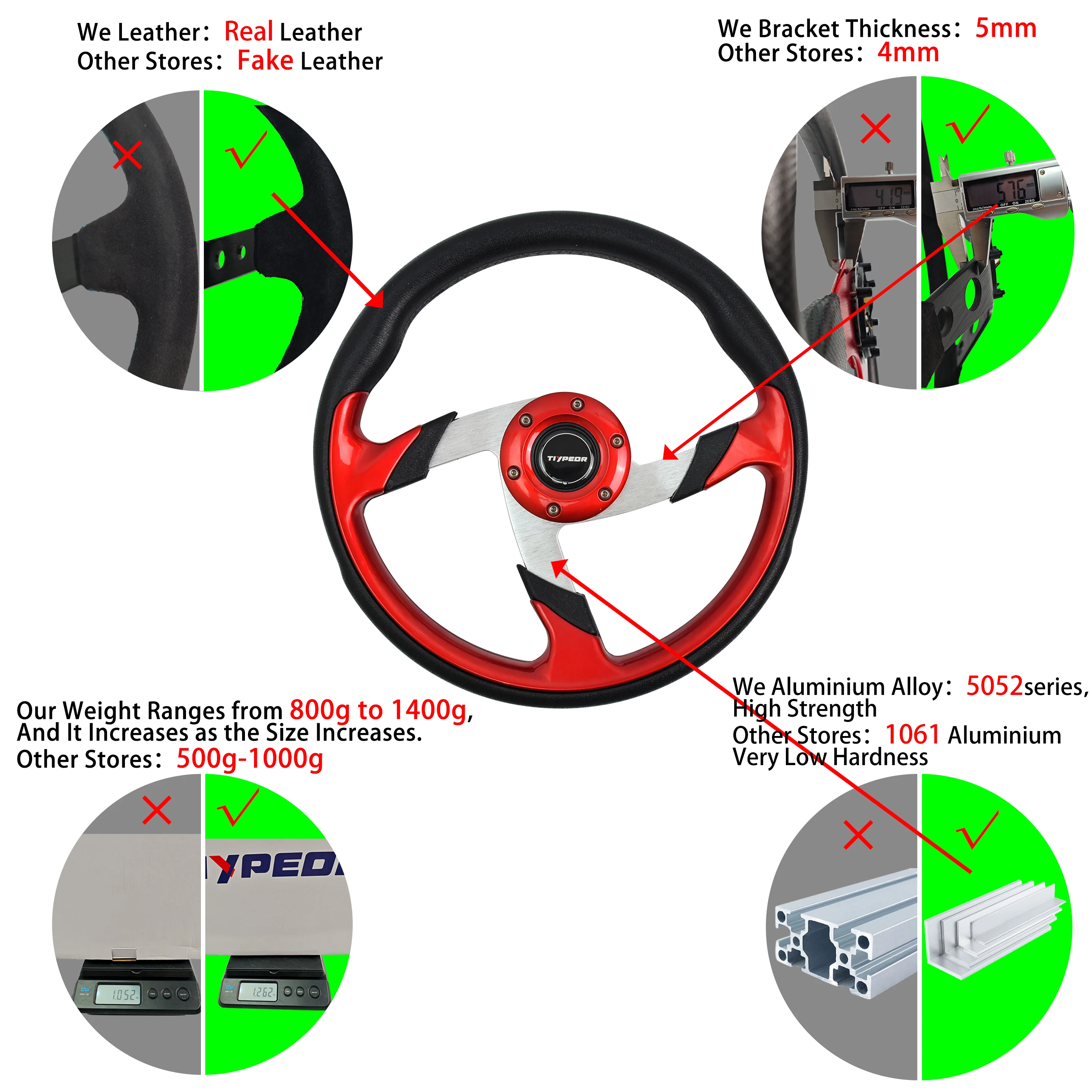 We Leather: Real Leather
Other Stores: Fake Leather

We Bracket Thickness: 5mm
Other Stores: 4mm

4.19
5.76

TIYPEOR

Our Weight Ranges from 800g to 1400g, And It Increases as the Size Increases.
Other Stores: 500g-1000g

We Aluminium Alloy: 5052series, High Strength
Other Stores: 1061 Aluminium Very Low Hardness

YPEO

1.052
1.262