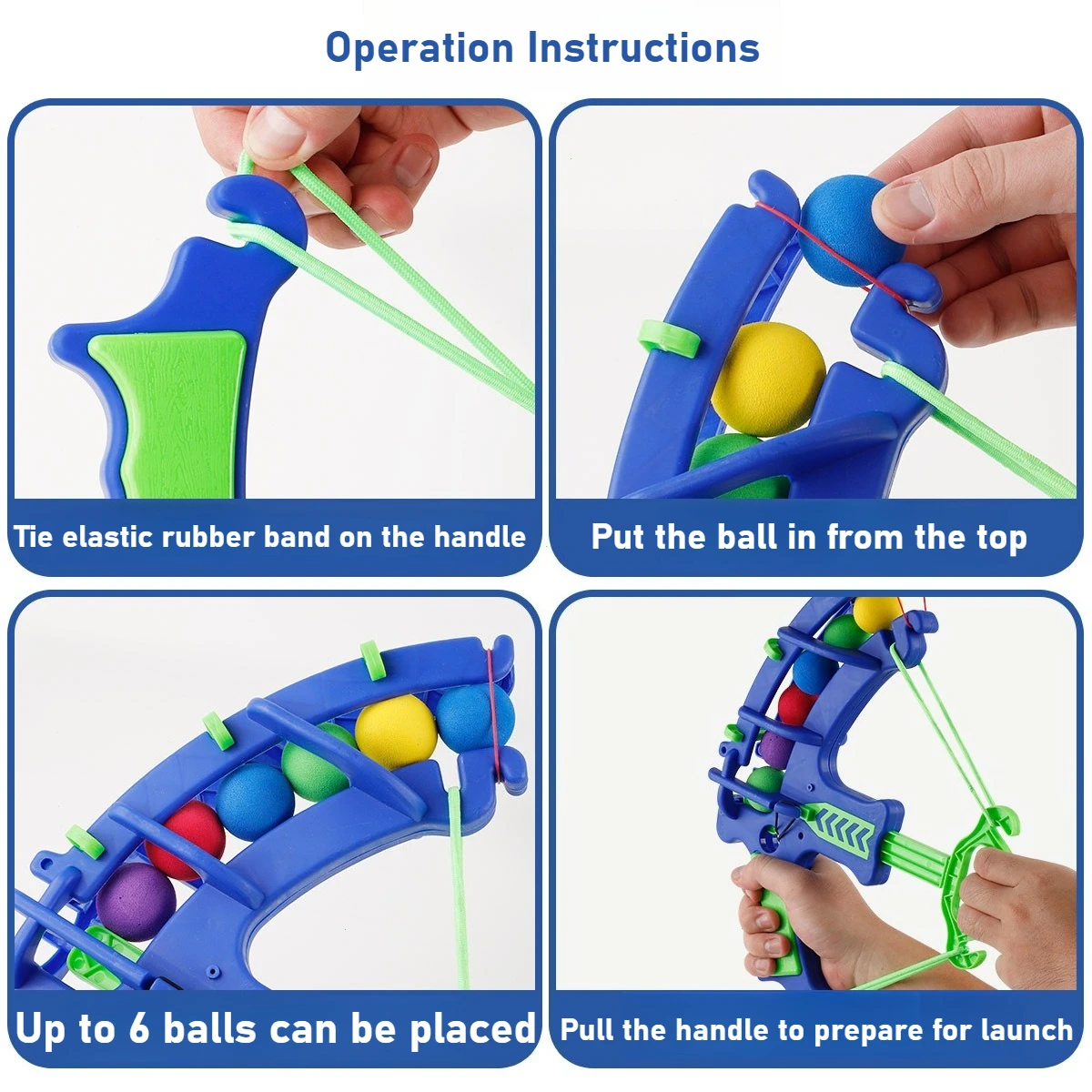 Operation Instructions

Tie elastic rubber band on the handle

Put the ball in from the top

Up to 6 balls can be placed

Pull the handle to prepare for launch