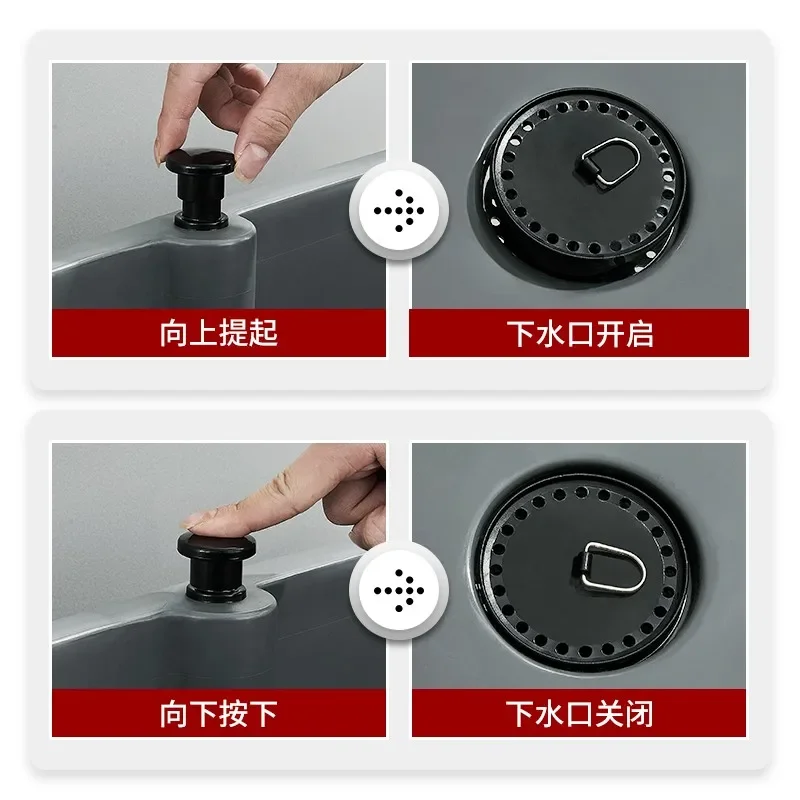 向上提起

下水口开启

向下按下

下水口关闭