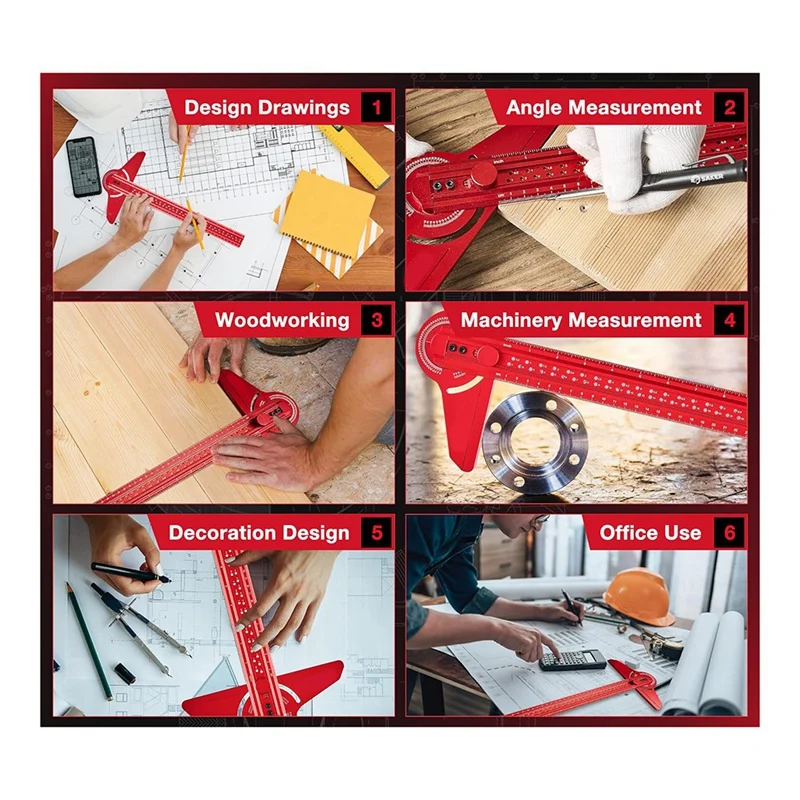 Design Drawings 1

Angle Measurement 2

SAKER

Woodworking 3

Machinery Measurement 4

Decoration Design 5

Office Use 6