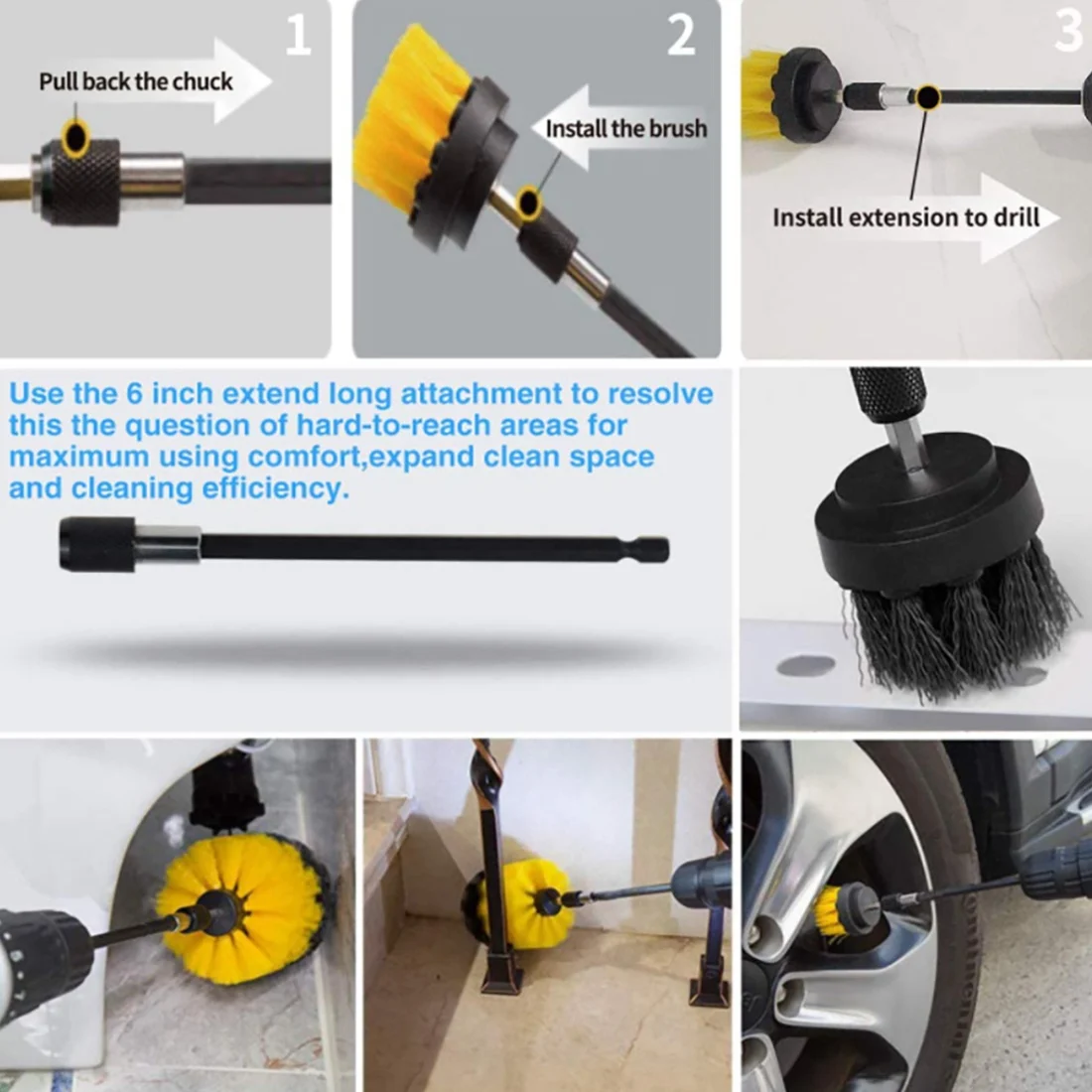 1
Pull back the chuck

2
Install the brush

3
Install extension to drill

Use the 6 inch extend long attachment to resolve this the question of hard-to-reach areas for maximum using comfort,expand clean space and cleaning efficiency.