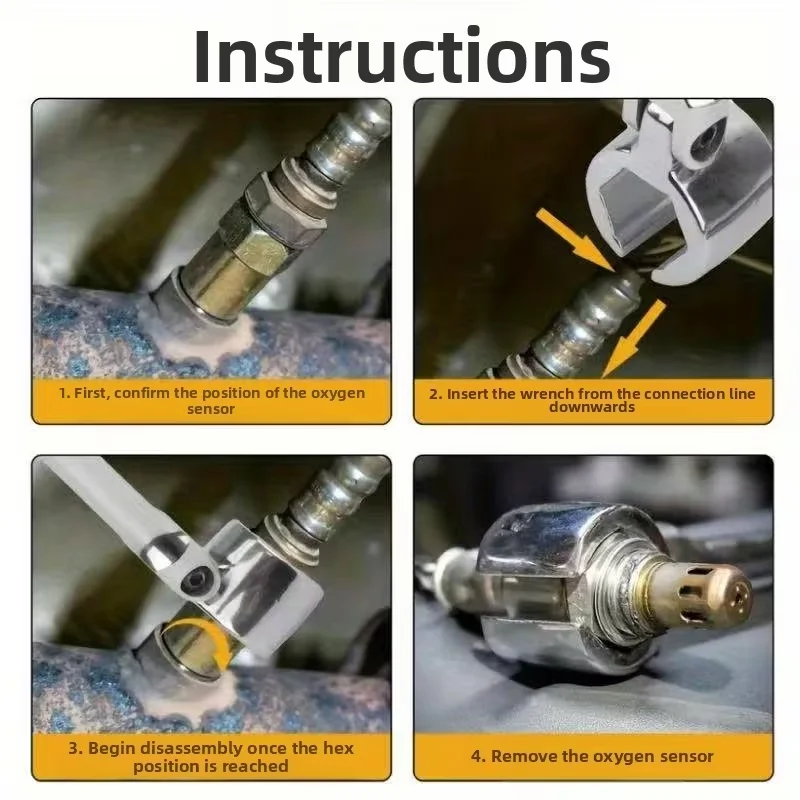 Instructions

1. First, confirm the position of the oxygen sensor

2. Insert the wrench from the connection line downwards

3. Begin disassembly once the hex position is reached

4. Remove the oxygen sensor