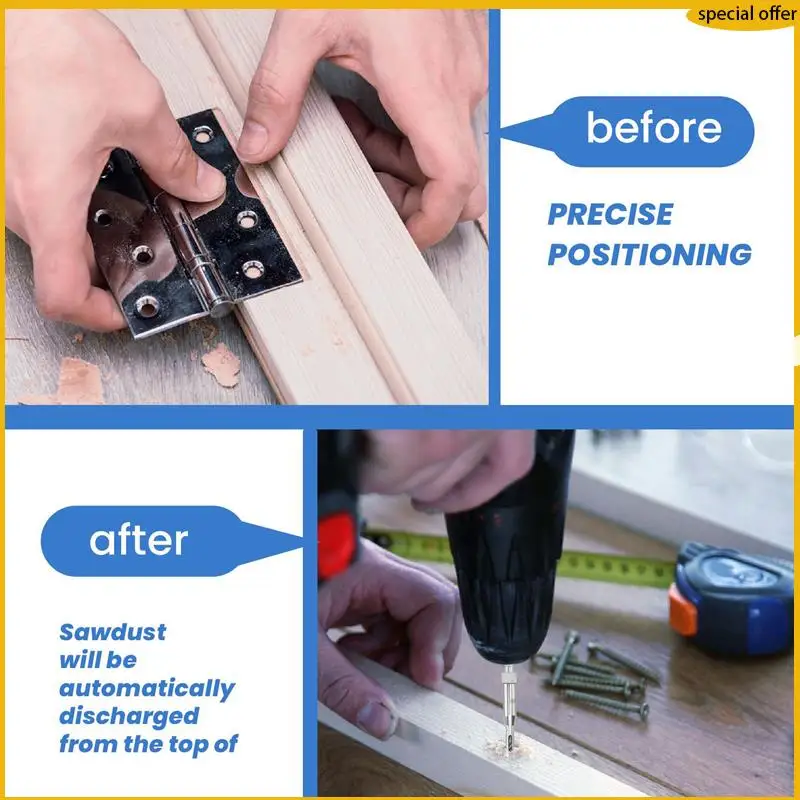 special offer

before

PRECISE POSITIONING

after

Sawdust will be automatically discharged from the top of