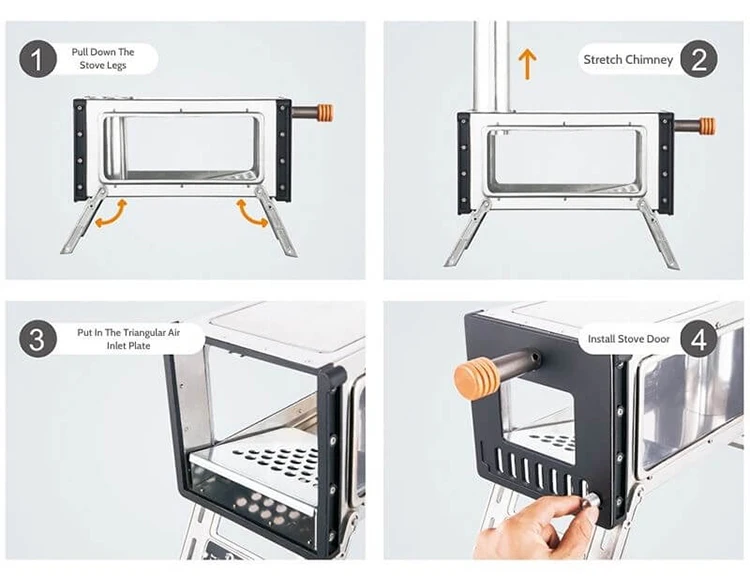 1 Pull Down The Stove Legs

Stretch Chimney 2

3 Put In The Triangular Air Inlet Plate

Install Stove Door 4