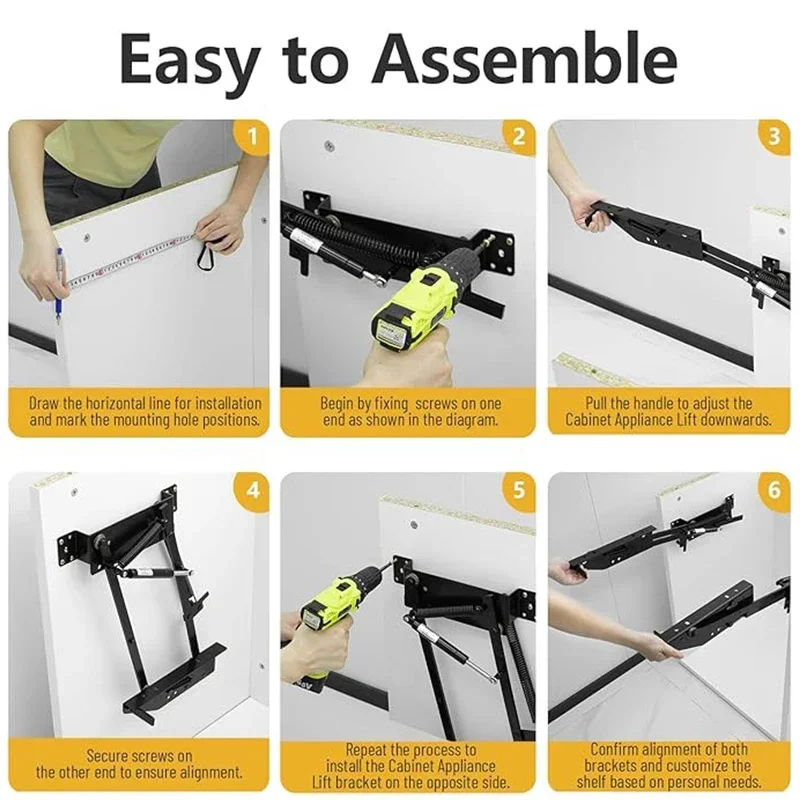 Easy to Assemble

1
Draw the horizontal line for installation and mark the mounting hole positions.

2
Begin by fixing screws on one end as shown in the diagram.

3
Pull the handle to adjust the Cabinet Appliance Lift downwards.

4
Secure screws on the other end to ensure alignment.

5
Repeat the process to install the Cabinet Appliance Lift bracket on the opposite side.

6
Confirm alignment of both brackets and customize the shelf based on personal needs.