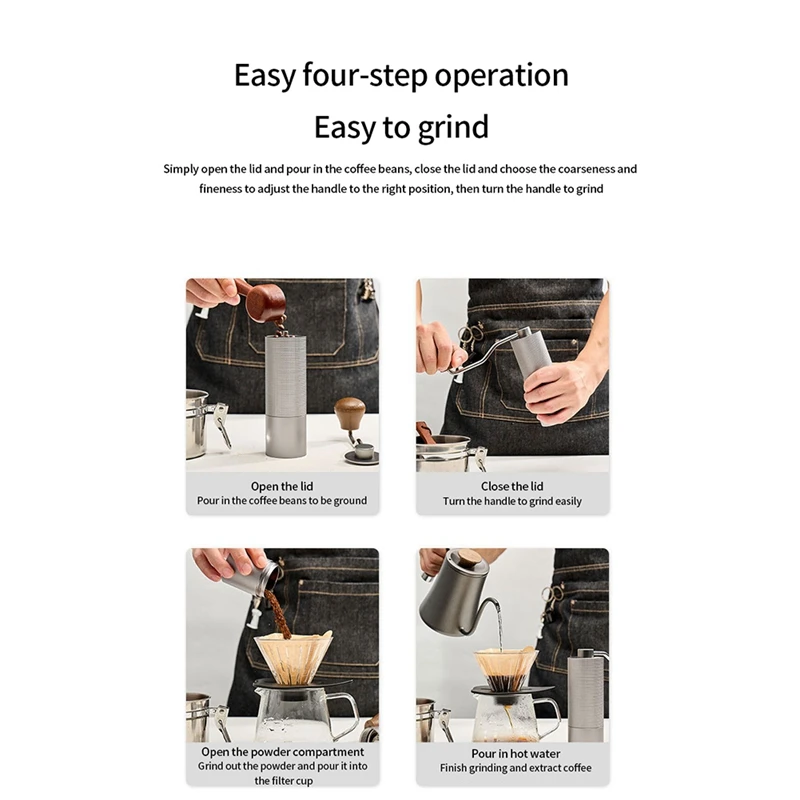 Easy four-step operation

Easy to grind

Simply open the lid and pour in the coffee beans, close the lid and choose the coarseness and fineness to adjust the handle to the right position, then turn the handle to grind

Open the lid
Pour in the coffee beans to be ground

Close the lid
Turn the handle to grind easily

Open the powder compartment
Grind out the powder and pour it into the filter cup

Pour in hot water
Finish grinding and extract coffee