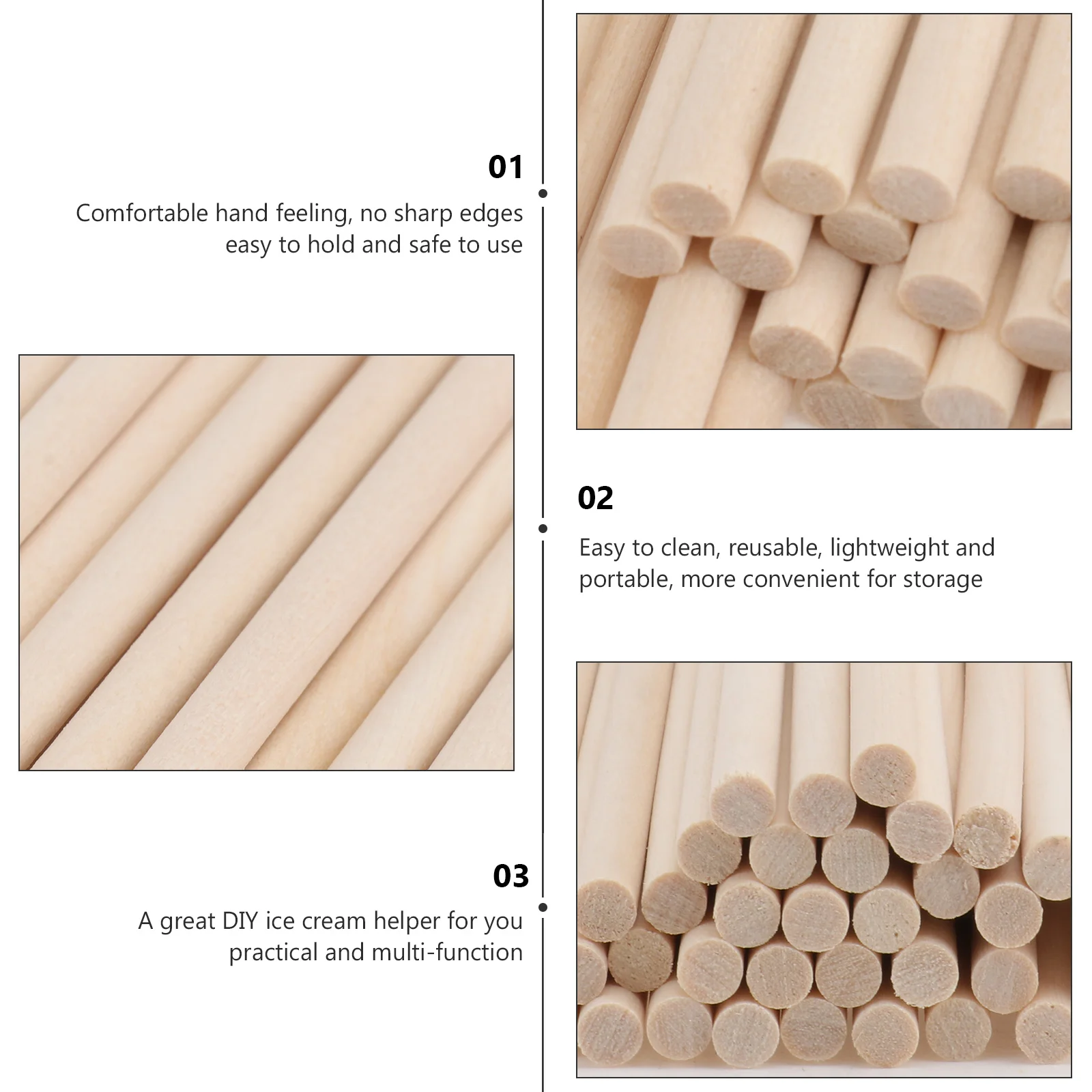 01

Comfortable hand feeling, no sharp edges easy to hold and safe to use

02

Easy to clean, reusable, lightweight and portable, more convenient for storage

03

A great DIY ice cream helper for you practical and multi-function