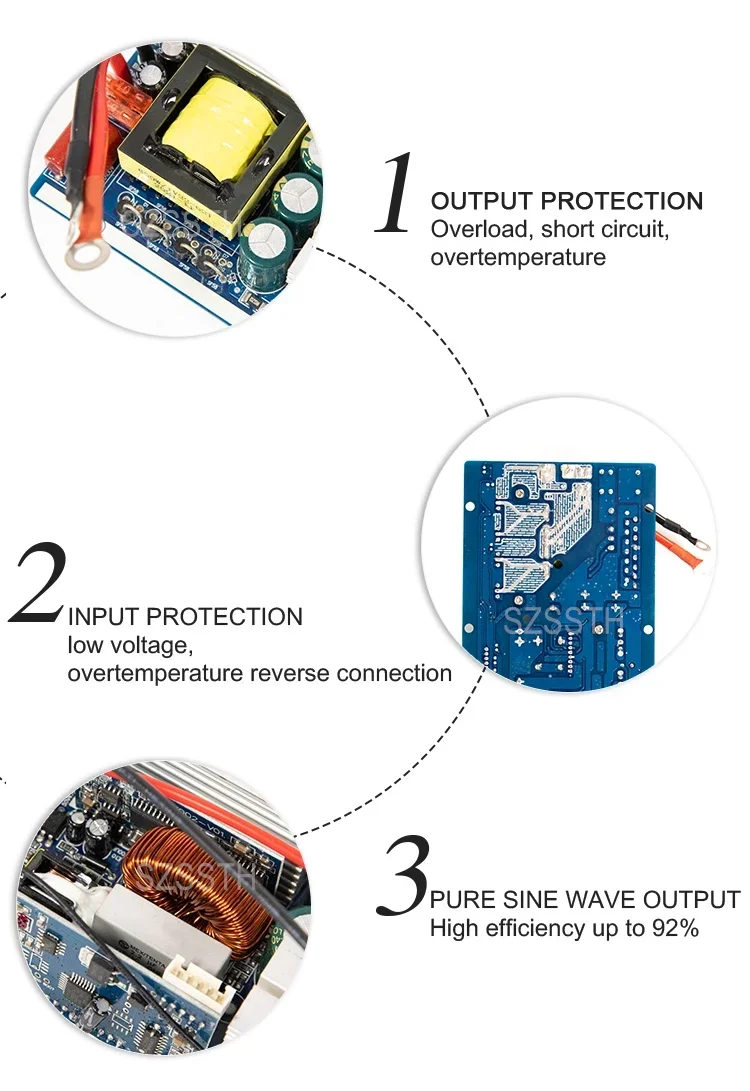 1 OUTPUT PROTECTION
Overload, short circuit, overtemperature

SZSSTH

2 INPUT PROTECTION
low voltage, overtemperature reverse connection

SZSSTH

3 PURE SINE WAVE OUTPUT
High efficiency up to 92%