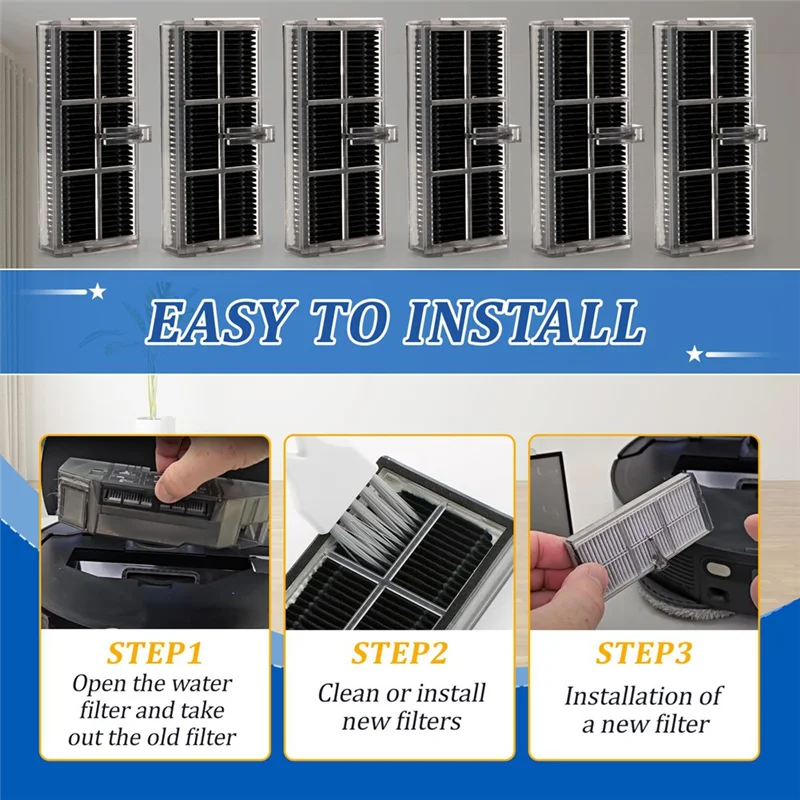 EASY TO INSTALL

STEP1
Open the water filter and take out the old filter

STEP2
Clean or install new filters

STEP3
Installation of a new filter