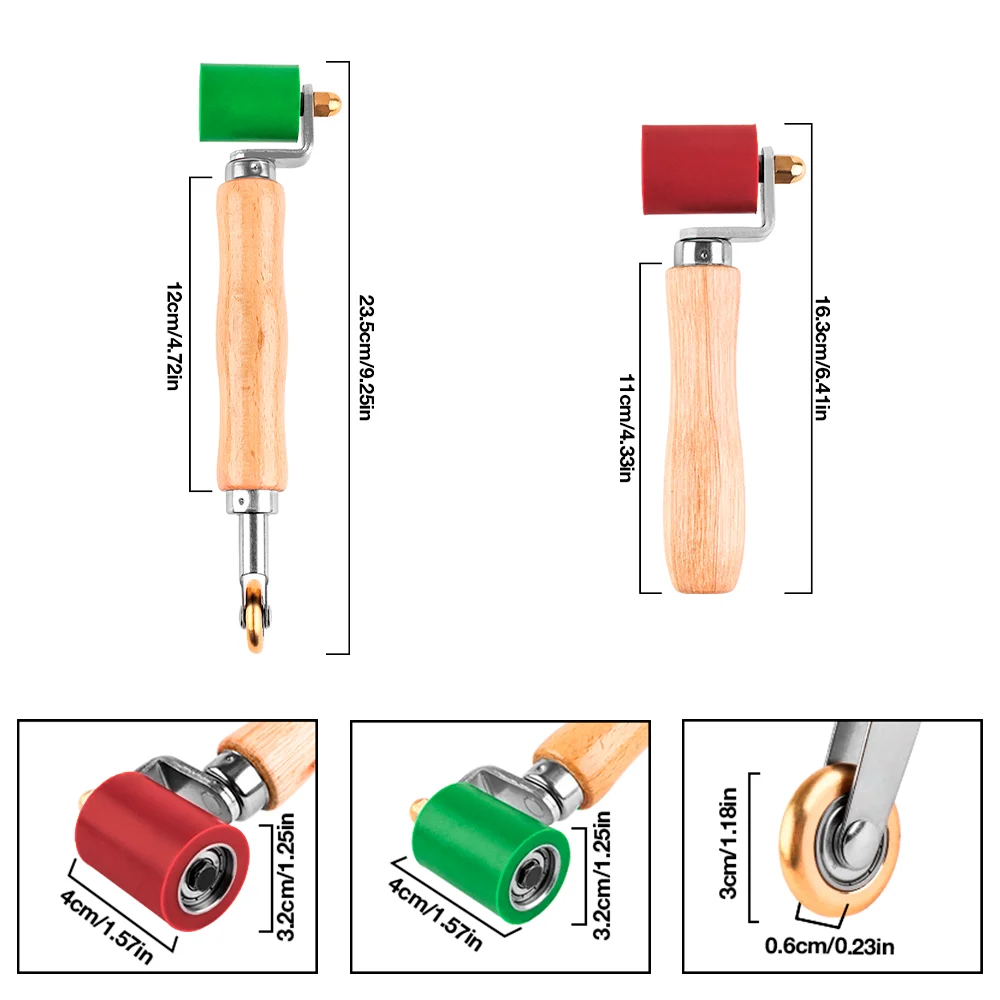 12cm/4.72in

23.5cm/9.25in

11cm/4.33in

16.3cm/6.41in

4cm/1.57in

3.2cm/1.25in

4cm/1.57in

3.2cm/1.25in

3cm/1.18in

0.6cm/0.23in