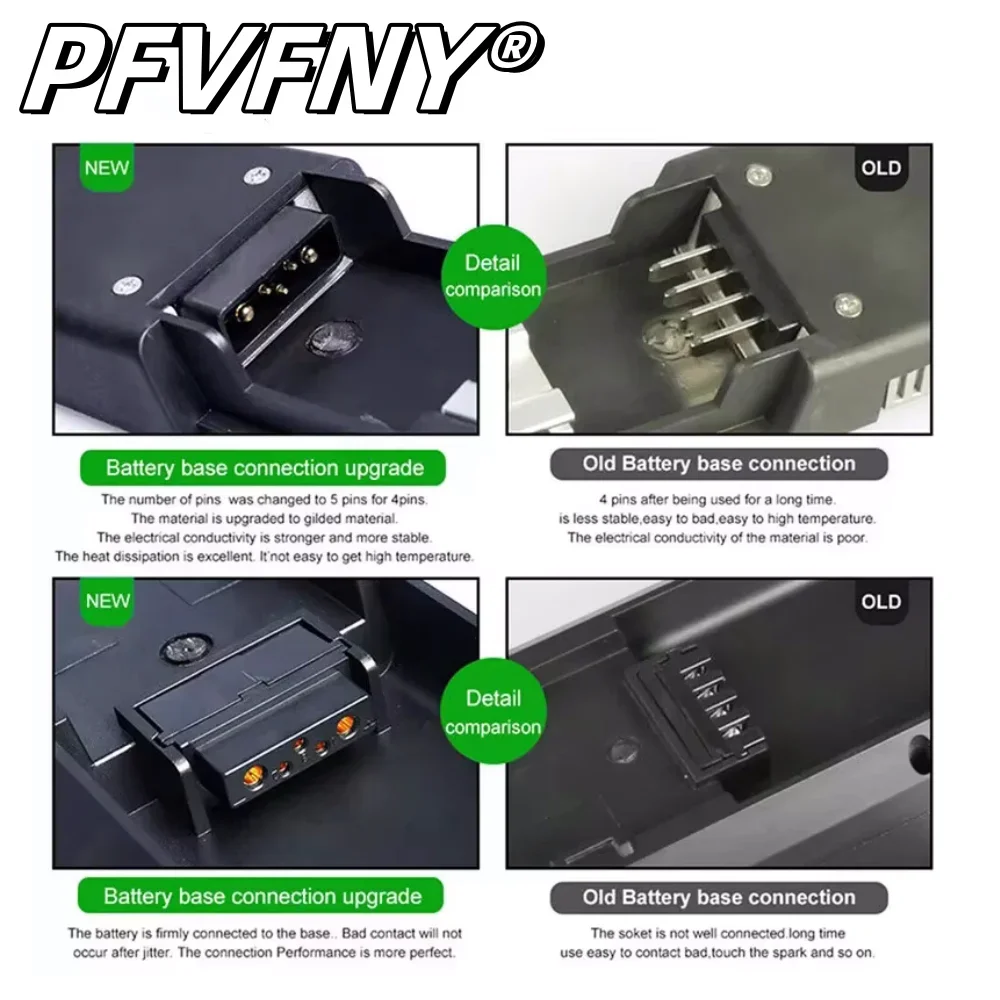 PFVFNY®

NEW

Detail comparison

OLD

Battery base connection upgrade

The number of pins was changed to 5 pins for 4pins.
The material is upgraded to gilded material.
The electrical conductivity is stronger and more stable.
The heat dissipation is excellent. It'not easy to get high temperature.

Old Battery base connection

4 pins after being used for a long time.
is less stable,easy to bad,easy to high temperature.
The electrical conductivity of the material is poor.

NEW

Detail comparison

OLD

Battery base connection upgrade

The battery is firmly connected to the base.. Bad contact will not occur after jitter. The connection Performance is more perfect.

Old Battery base connection

The soket is not well connected.long time use easy to contact bad,touch the spark and so on.