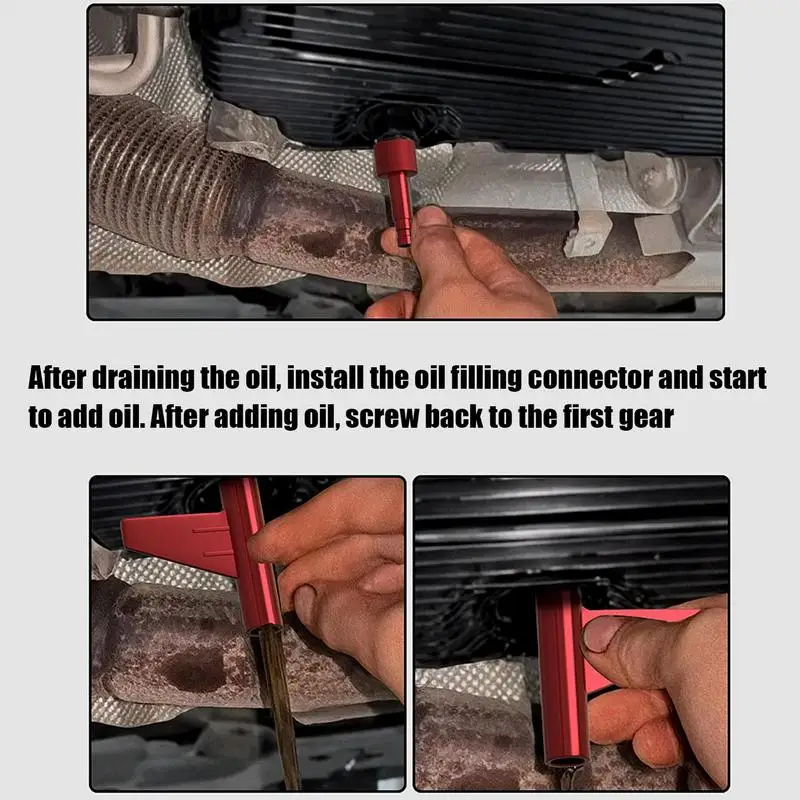 After draining the oil, install the oil filling connector and start to add oil. After adding oil, screw back to the first gear