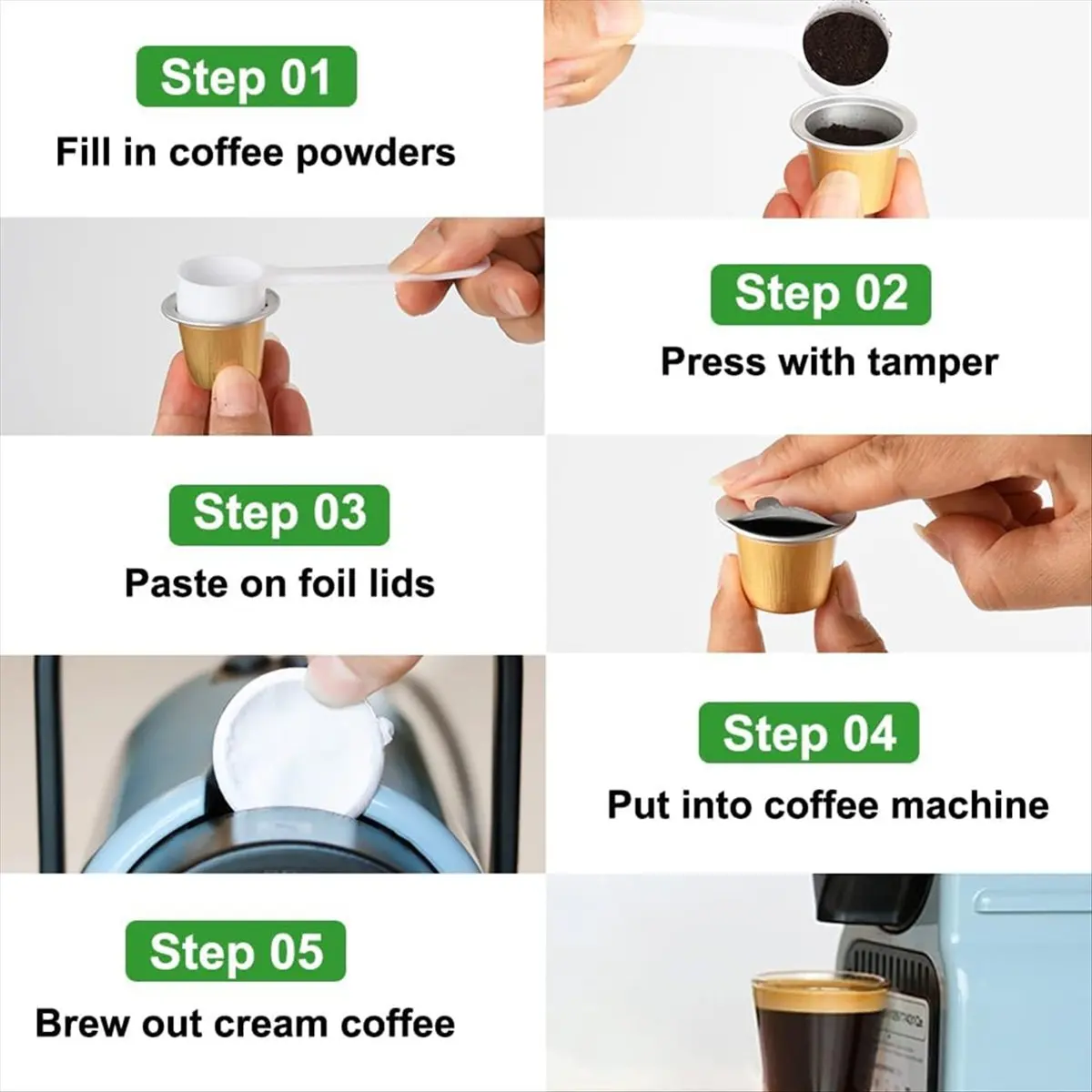 Step 01
Fill in coffee powders

Step 02
Press with tamper

Step 03
Paste on foil lids

Step 04
Put into coffee machine

Step 05
Brew out cream coffee