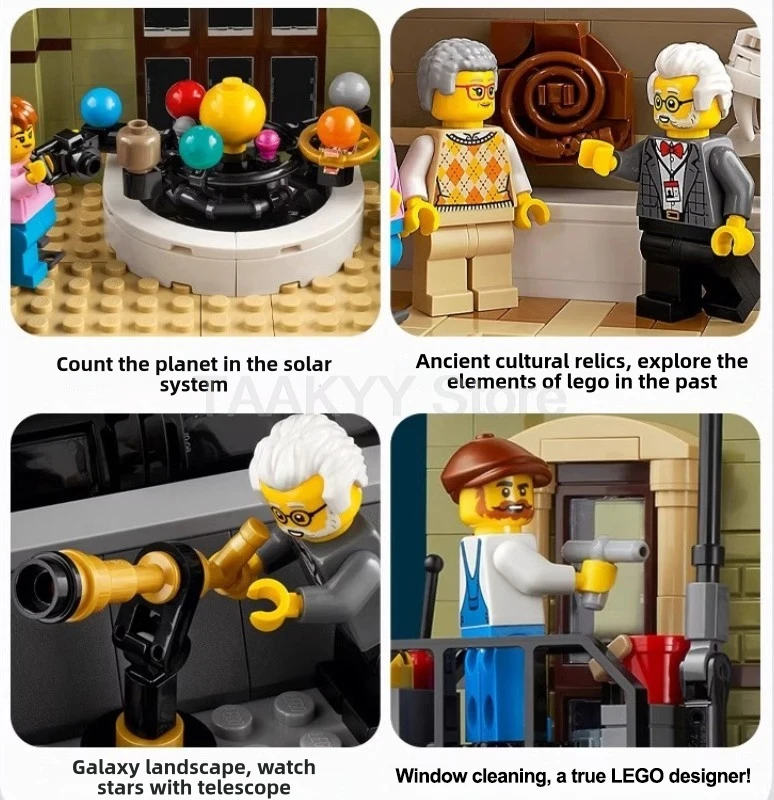 Count the planet in the solar system

Ancient cultural relics, explore the elements of lego in the past

TAAKYY Store

Galaxy landscape, watch stars with telescope

Window cleaning, a true LEGO designer!