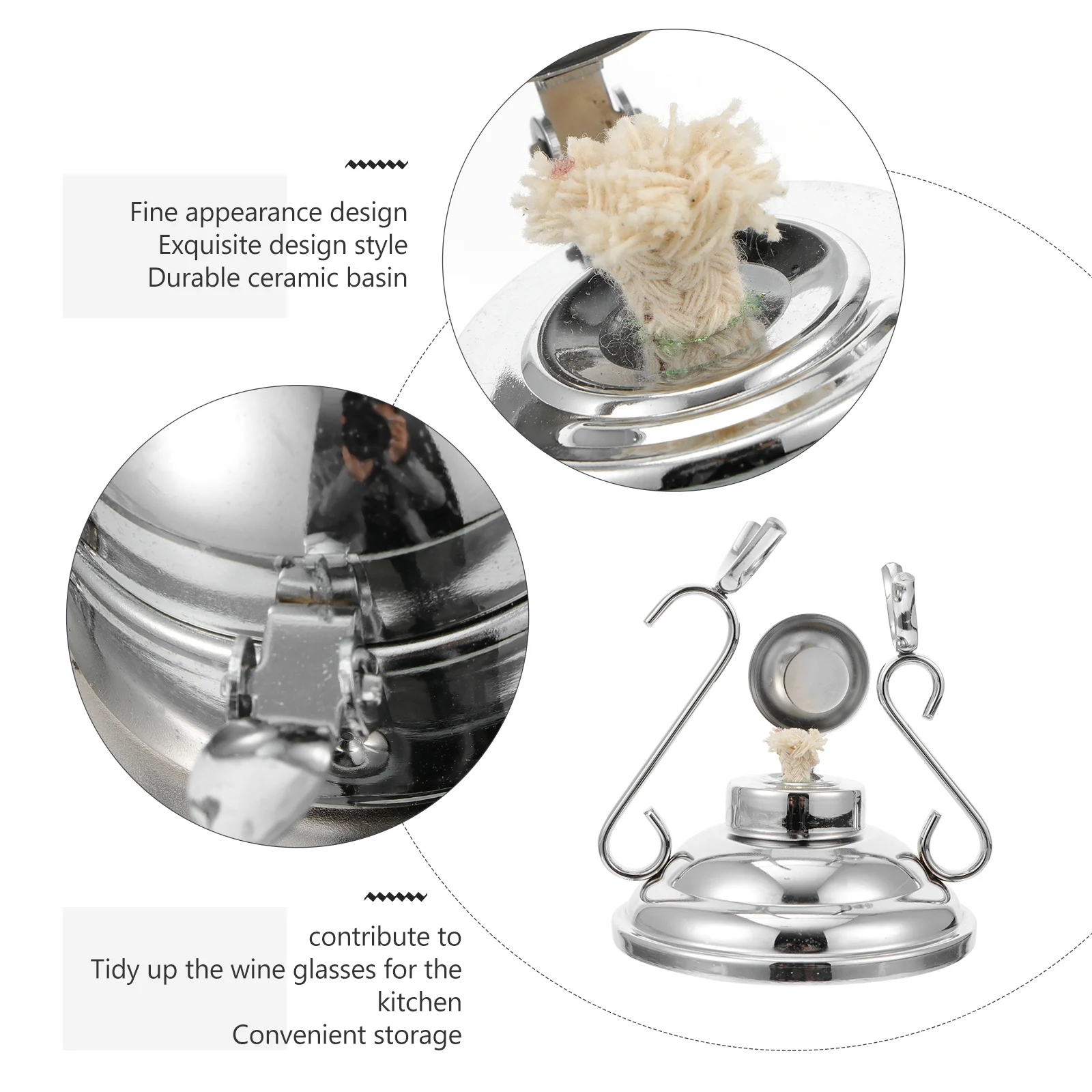 Fine appearance design
Exquisite design style
Durable ceramic basin

contribute to
Tidy up the wine glasses for the kitchen
Convenient storage