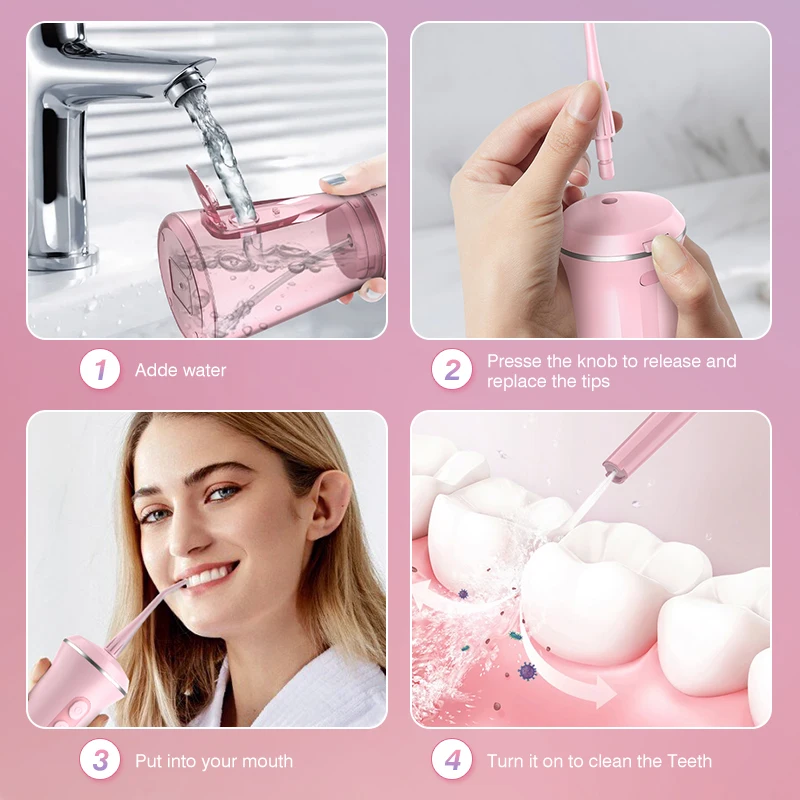 1 Adde water

2 Presse the knob to release and replace the tips

3 Put into your mouth

4 Turn it on to clean the Teeth