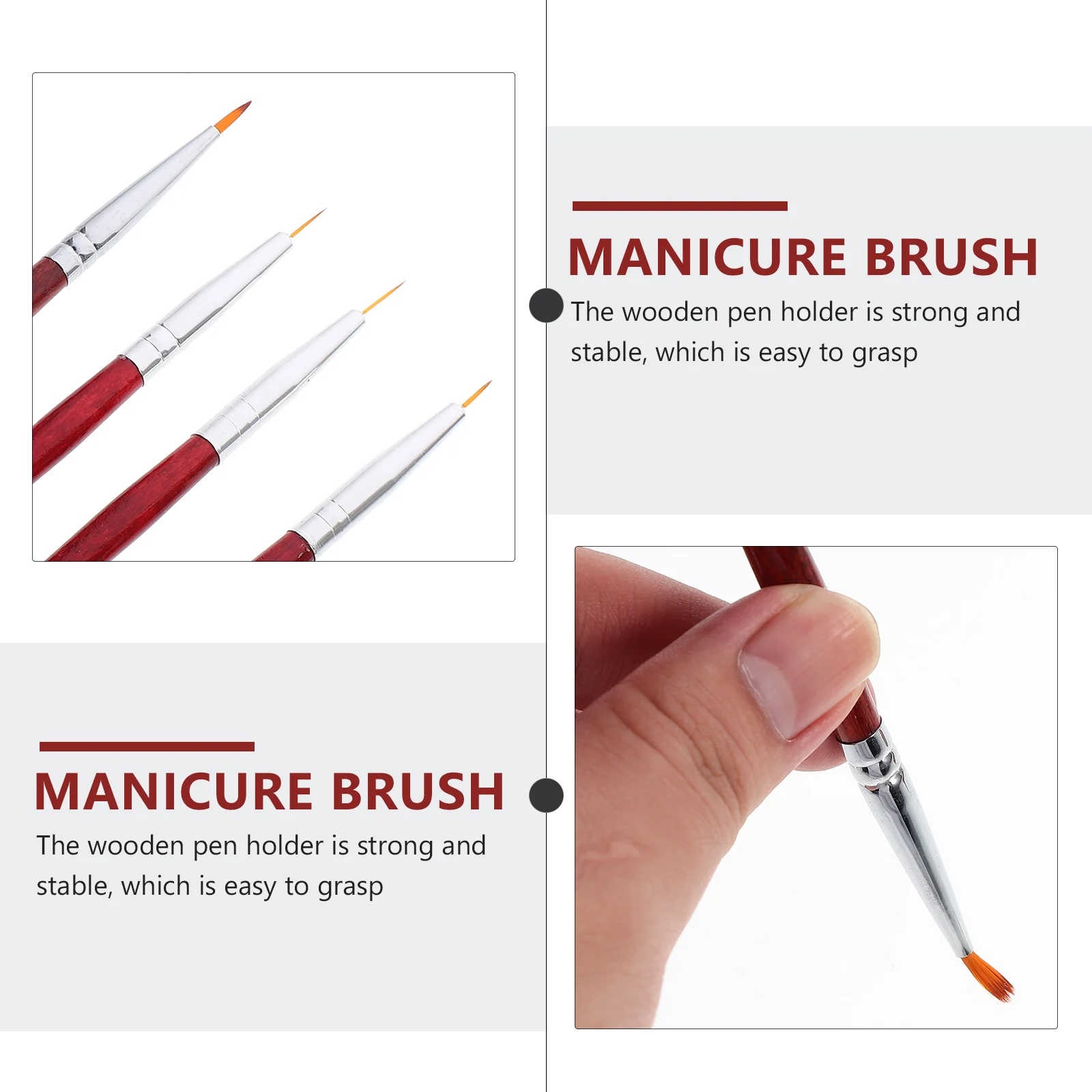 MANICURE BRUSH
The wooden pen holder is strong and stable, which is easy to grasp

MANICURE BRUSH
The wooden pen holder is strong and stable, which is easy to grasp