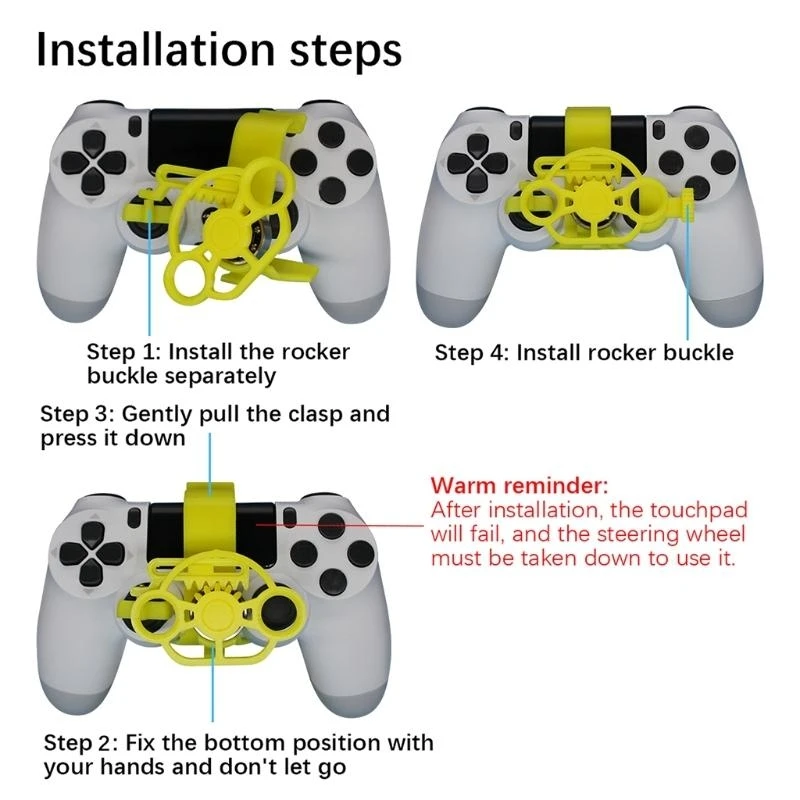 Installation steps

Step 1: Install the rocker buckle separately

Step 4: Install rocker buckle

Step 3: Gently pull the clasp and press it down

Warm reminder:
After installation, the touchpad will fail, and the steering wheel must be taken down to use it.

Step 2: Fix the bottom position with your hands and don't let go