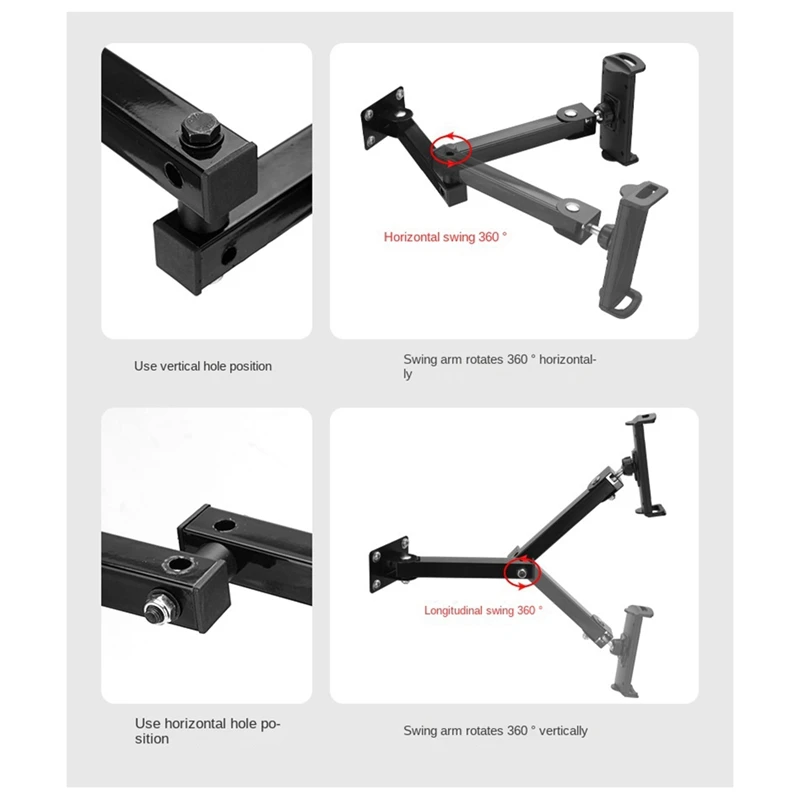 Horizontal swing 360 °

Use vertical hole position

Swing arm rotates 360 ° horizontally

Longitudinal swing 360 °

Use horizontal hole position

Swing arm rotates 360 ° vertically