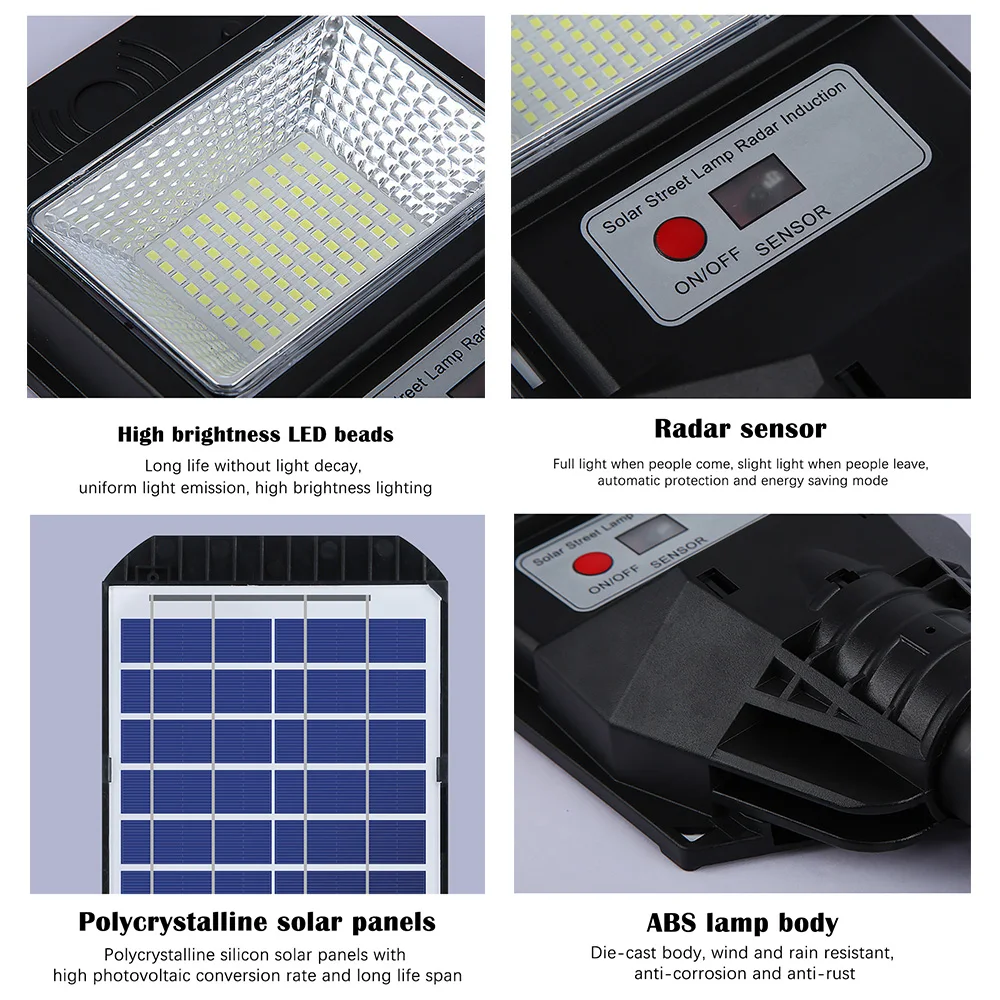 Street Lamp Rad

High brightness LED beads

Long life without light decay, uniform light emission, high brightness lighting

Solar Street Lamp Radar Induction

ON/OFF SENSOR

Radar sensor

Full light when people come, slight light when people leave, automatic protection and energy saving mode

Polycrystalline solar panels

Polycrystalline silicon solar panels with high photovoltaic conversion rate and long life span

Solar Street Lamp

ON/OFF SENSOR

ABS lamp body

Die-cast body, wind and rain resistant, anti-corrosion and anti-rust