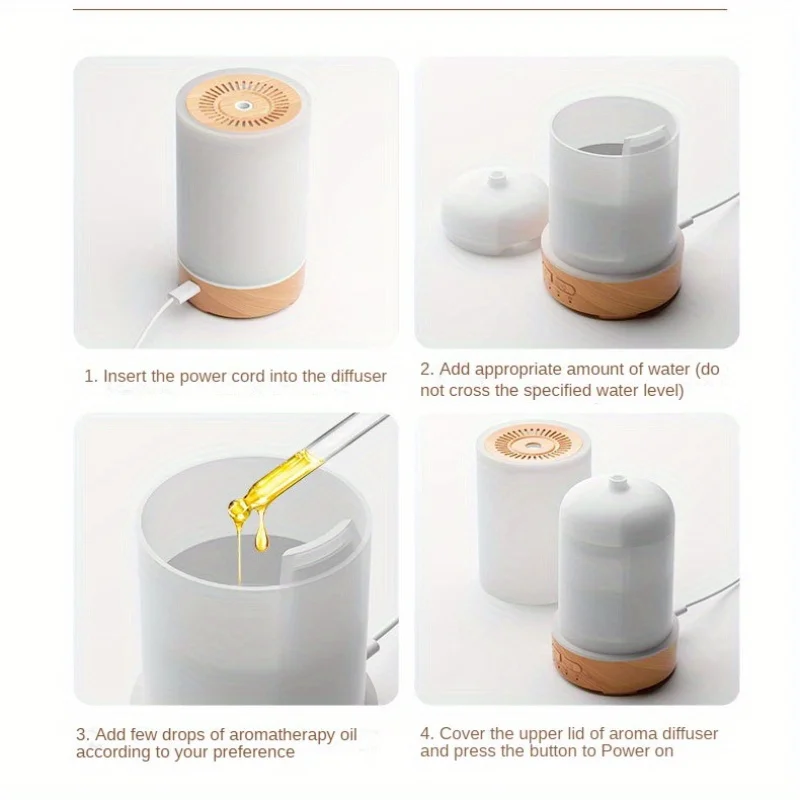 1. Insert the power cord into the diffuser

2. Add appropriate amount of water (do not cross the specified water level)

3. Add few drops of aromatherapy oil according to your preference

4. Cover the upper lid of aroma diffuser and press the button to Power on