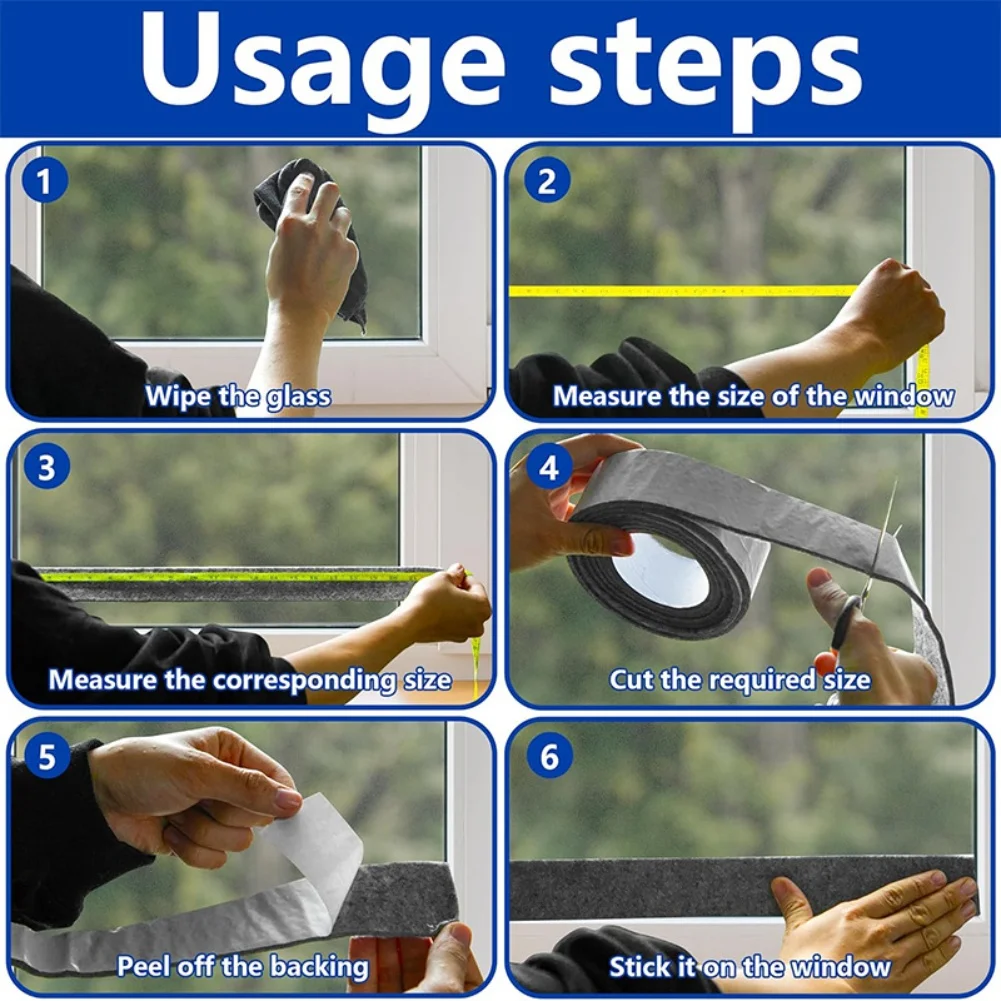 Usage steps

1
Wipe the glass

2
Measure the size of the window

3
Measure the corresponding size

4
Cut the required size

5
Peel off the backing

6
Stick it on the window