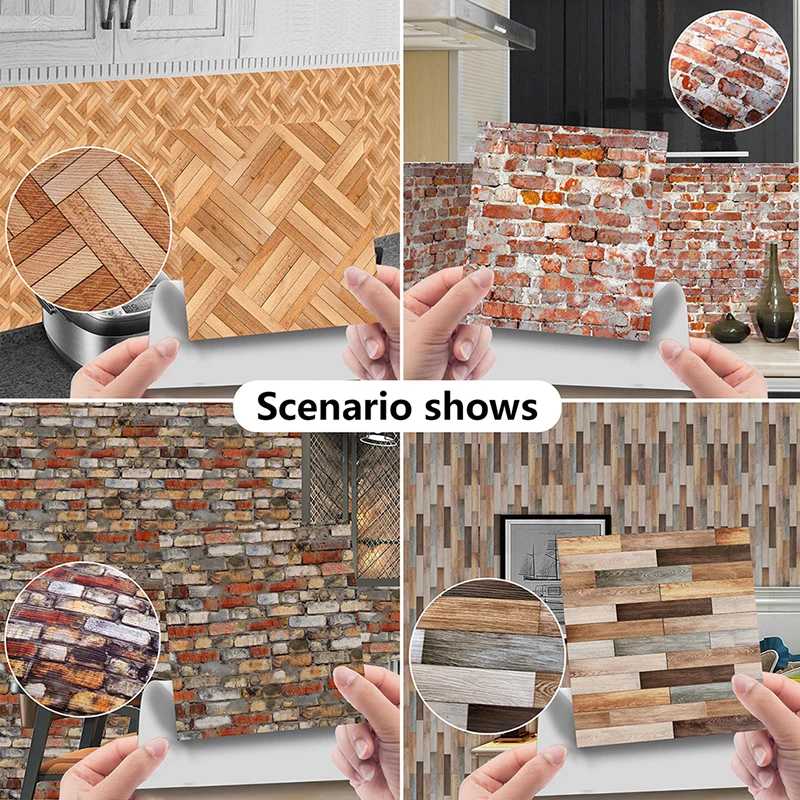 Scenario shows