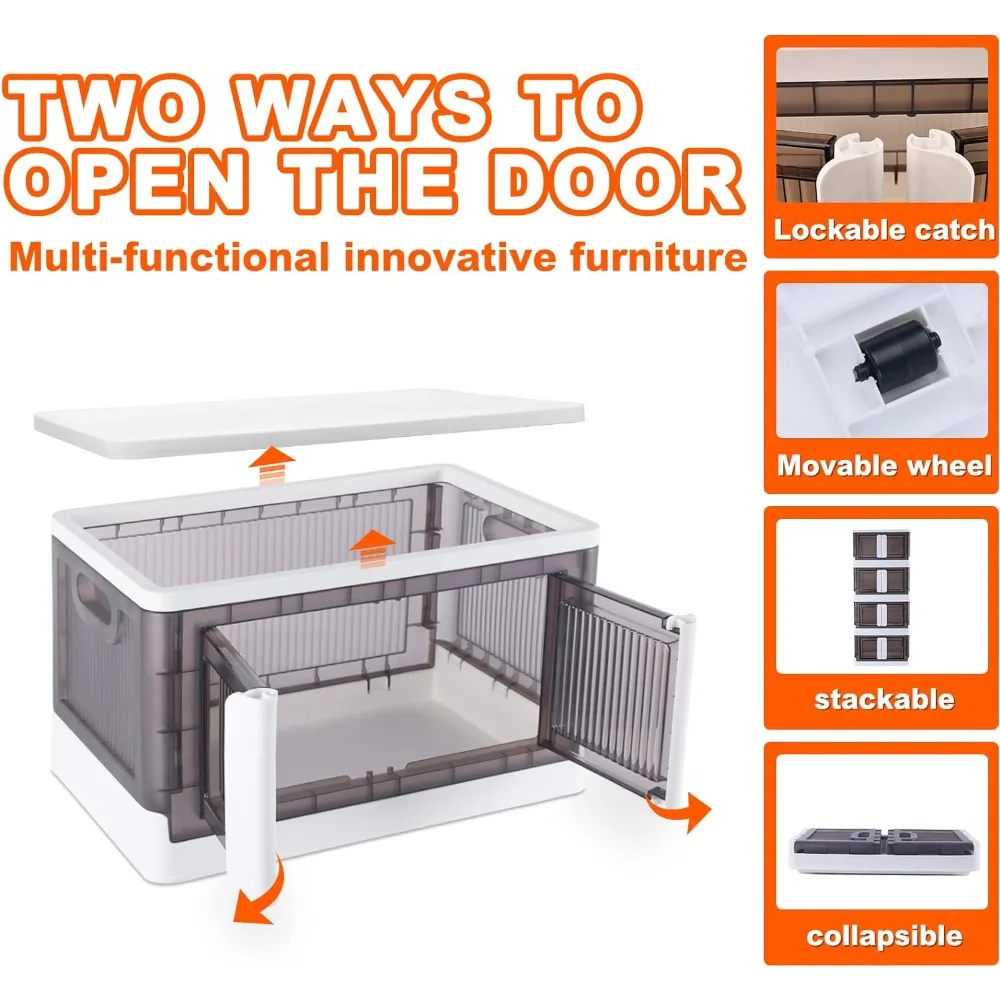 TWO WAYS TO OPEN THE DOOR

Multi-functional innovative furniture

Lockable catch

Movable wheel

stackable

collapsible