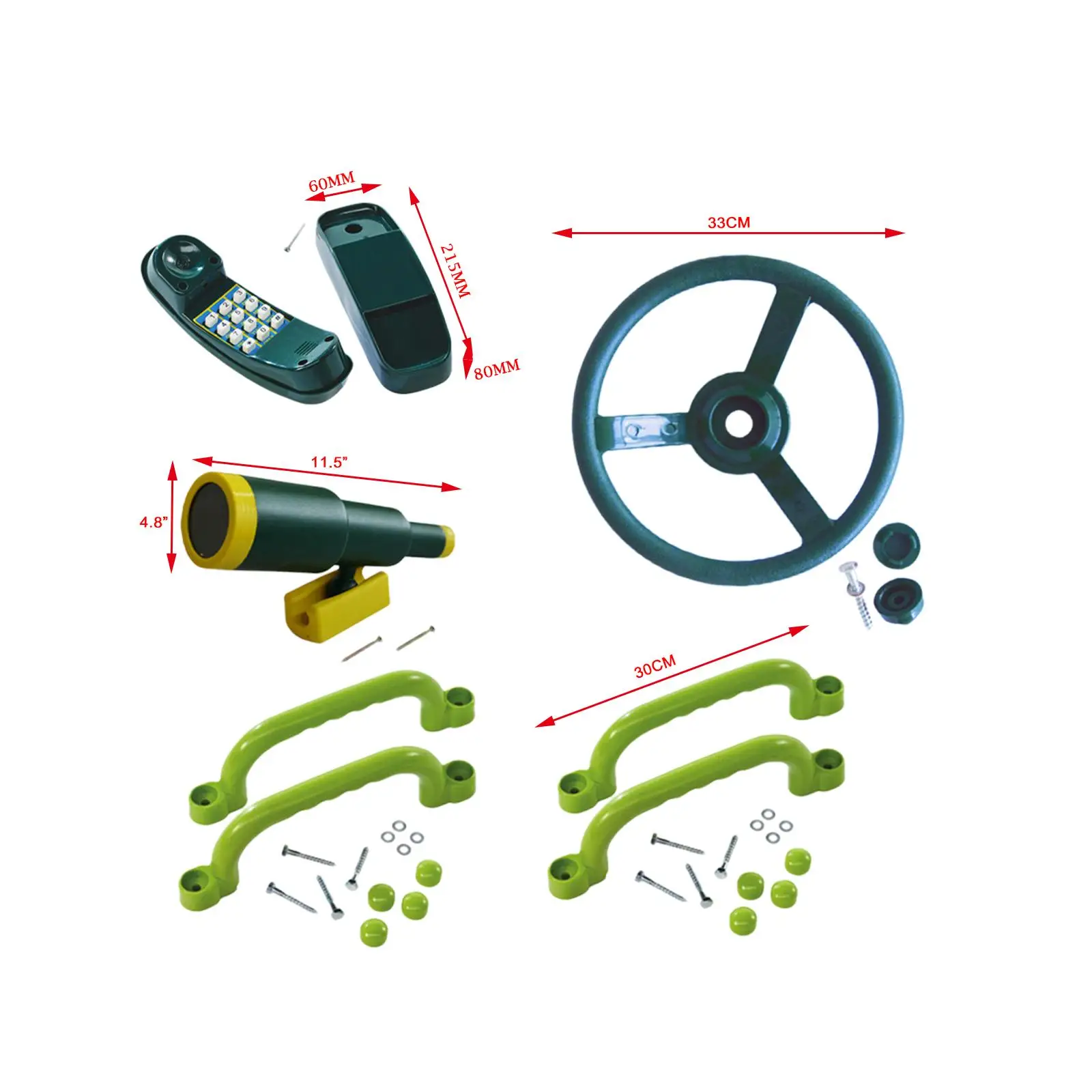 60MM
215MM
80MM
33CM
11.5"
4.8"
30CM