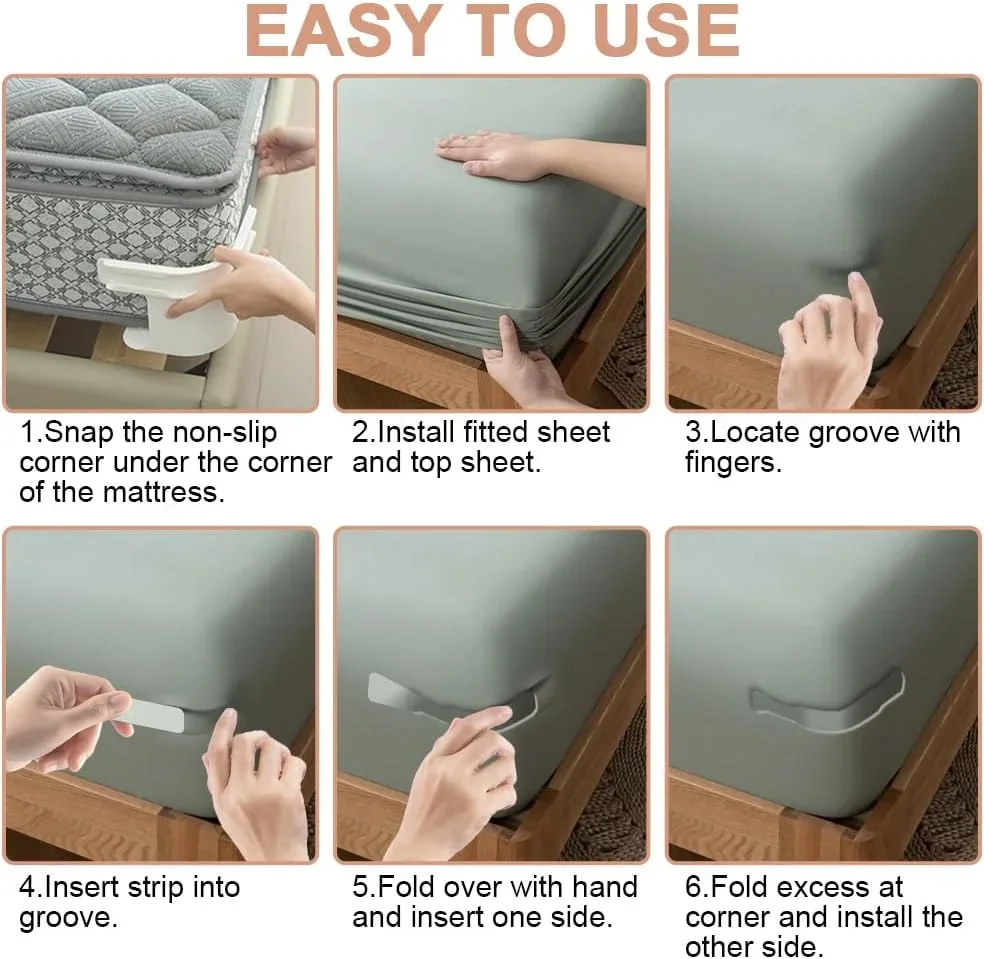 EASY TO USE

1.Snap the non-slip corner under the corner of the mattress.

2.Install fitted sheet and top sheet.

3.Locate groove with fingers.

4.Insert strip into groove.

5.Fold over with hand and insert one side.

6.Fold excess at corner and install the other side.