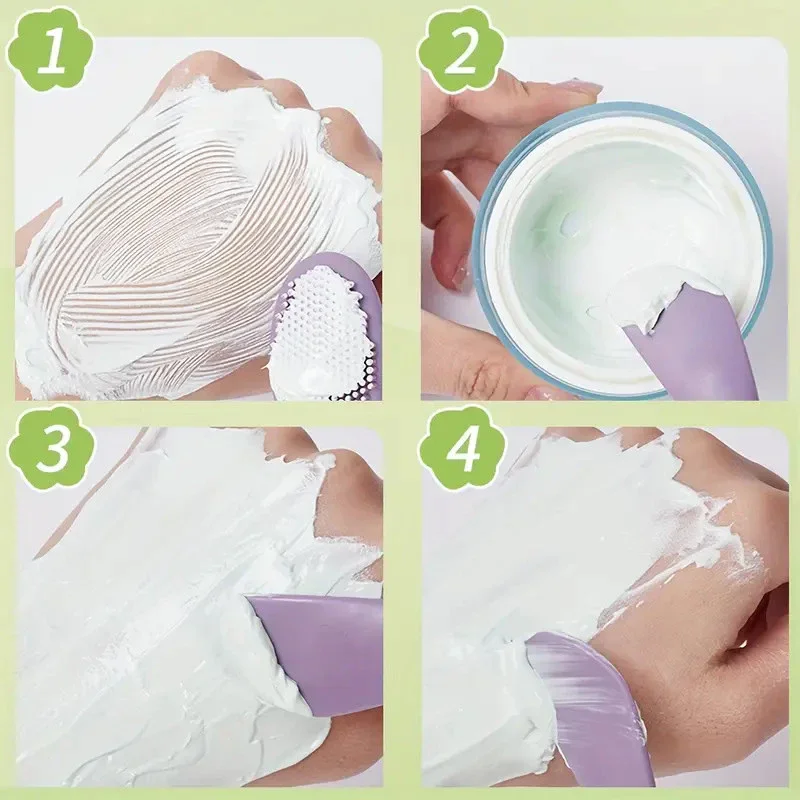 1

2

3

4