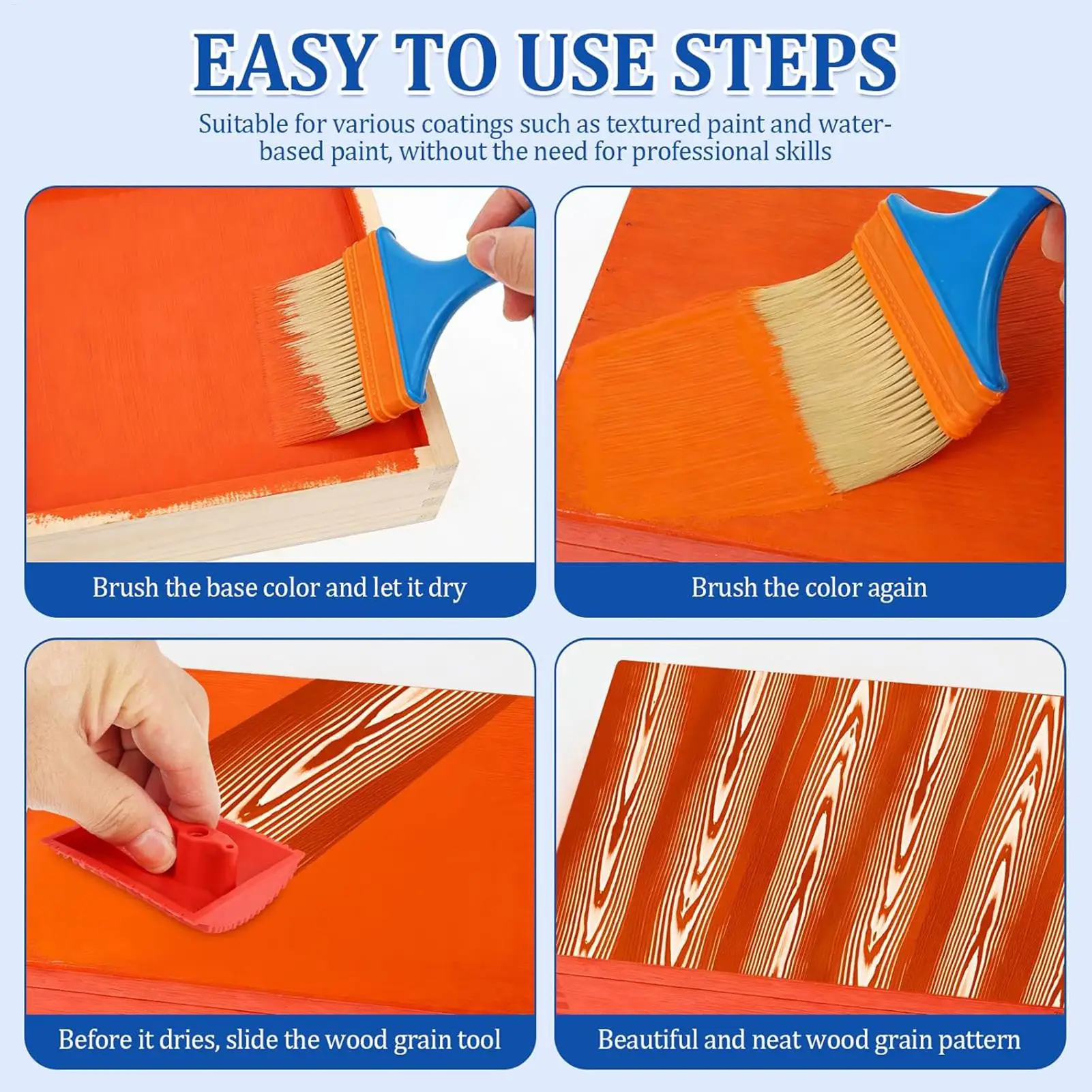 EASY TO USE STEPS

Suitable for various coatings such as textured paint and water-based paint, without the need for professional skills

Brush the base color and let it dry

Brush the color again

Before it dries, slide the wood grain tool

Beautiful and neat wood grain pattern