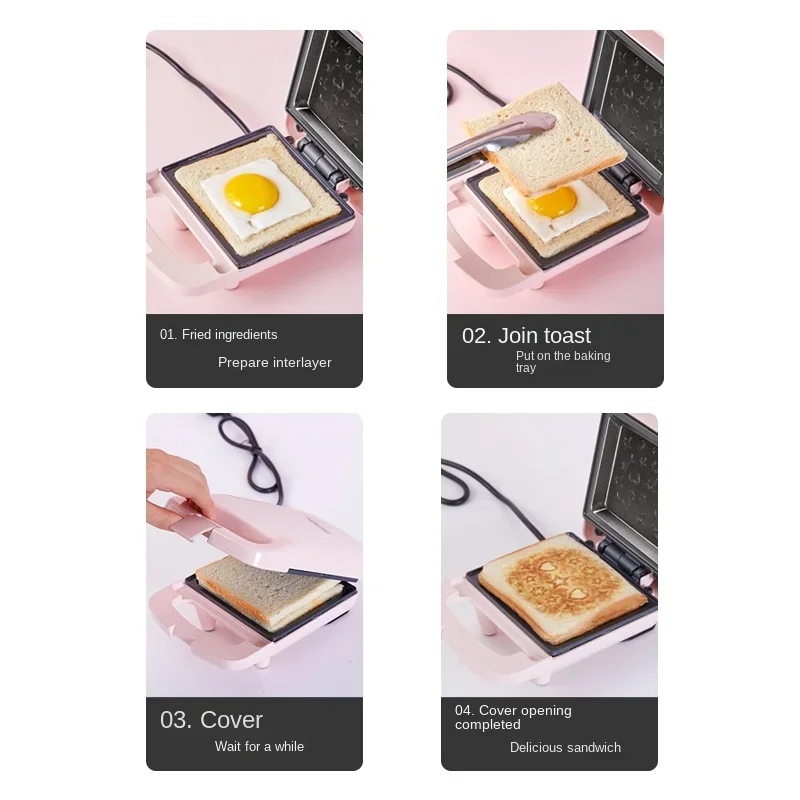 01. Fried ingredients

Prepare interlayer

02. Join toast

Put on the baking tray

03. Cover

Wait for a while

04. Cover opening completed

Delicious sandwich