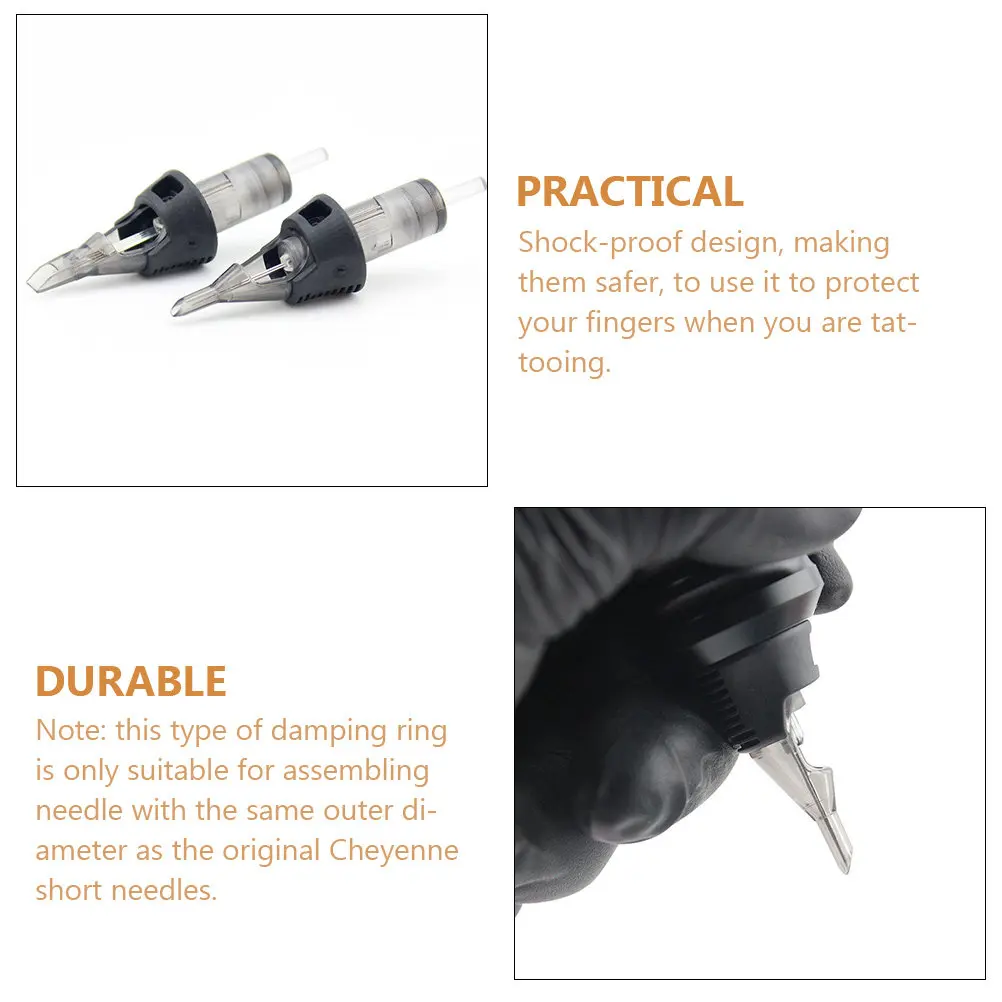 PRACTICAL
Shock-proof design, making them safer, to use it to protect your fingers when you are tattooing.

DURABLE
Note: this type of damping ring is only suitable for assembling needle with the same outer diameter as the original Cheyenne short needles.