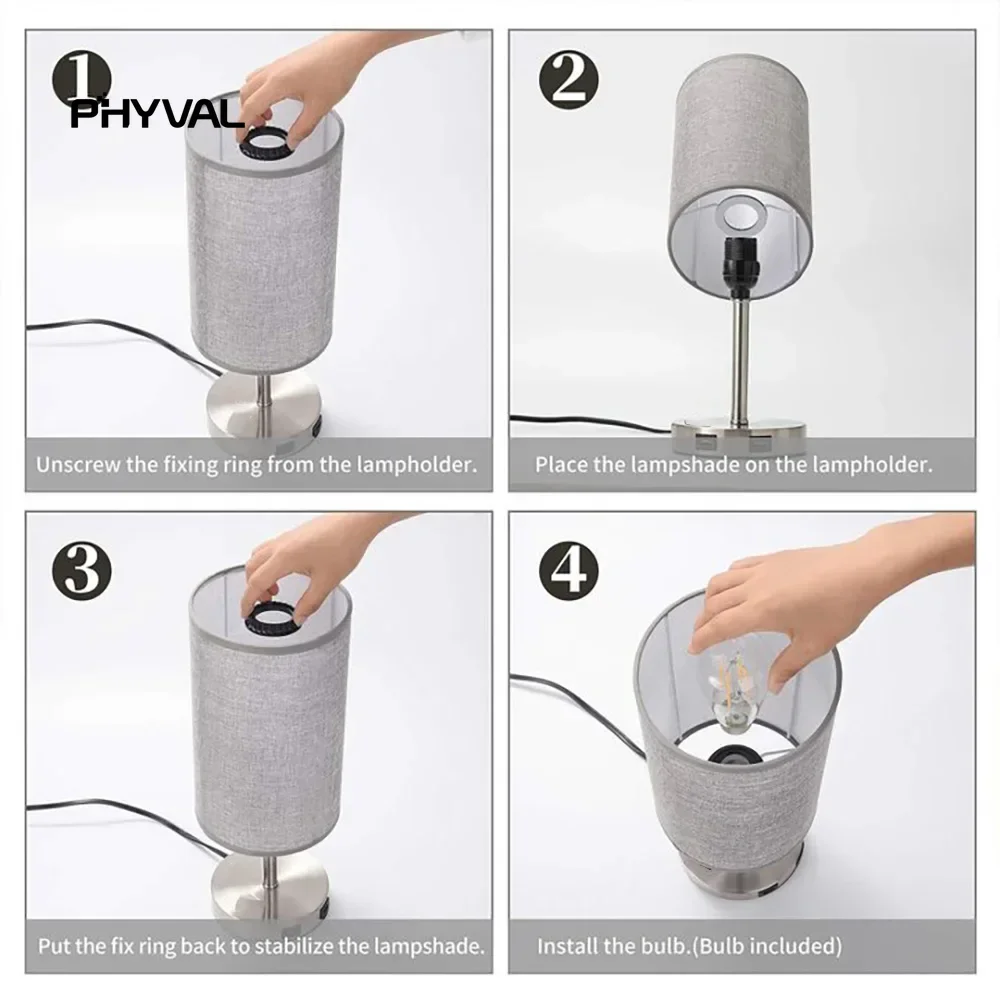 1
PHYVAL

Unscrew the fixing ring from the lampholder.

2

Place the lampshade on the lampholder.

3

Put the fix ring back to stabilize the lampshade.

4

Install the bulb.(Bulb included)