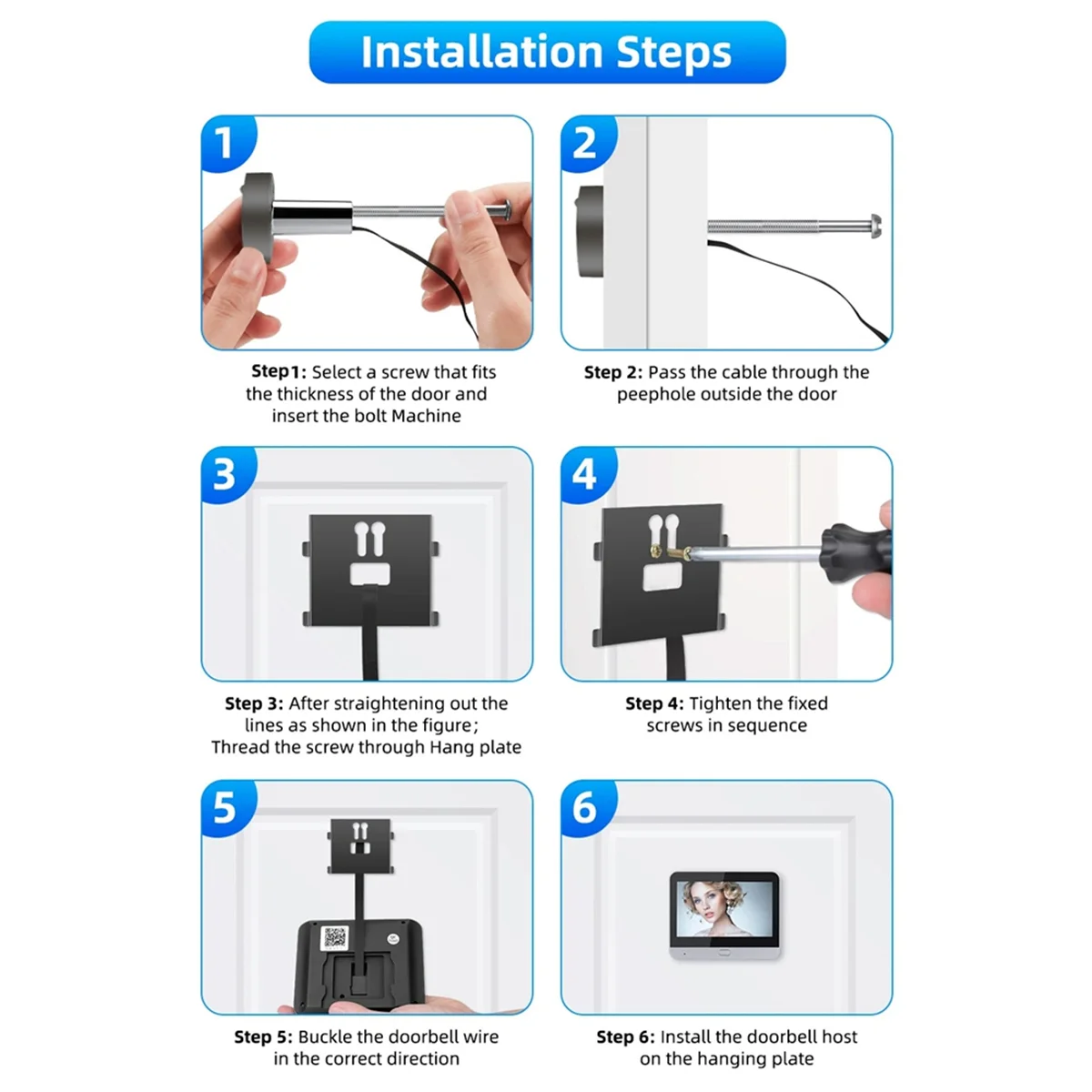 Installation Steps

1

Step1: Select a screw that fits the thickness of the door and insert the bolt Machine

2

Step 2: Pass the cable through the peephole outside the door

3

Step 3: After straightening out the lines as shown in the figure; Thread the screw through Hang plate

4

Step 4: Tighten the fixed screws in sequence

5

Step 5: Buckle the doorbell wire in the correct direction

6

Step 6: Install the doorbell host on the hanging plate