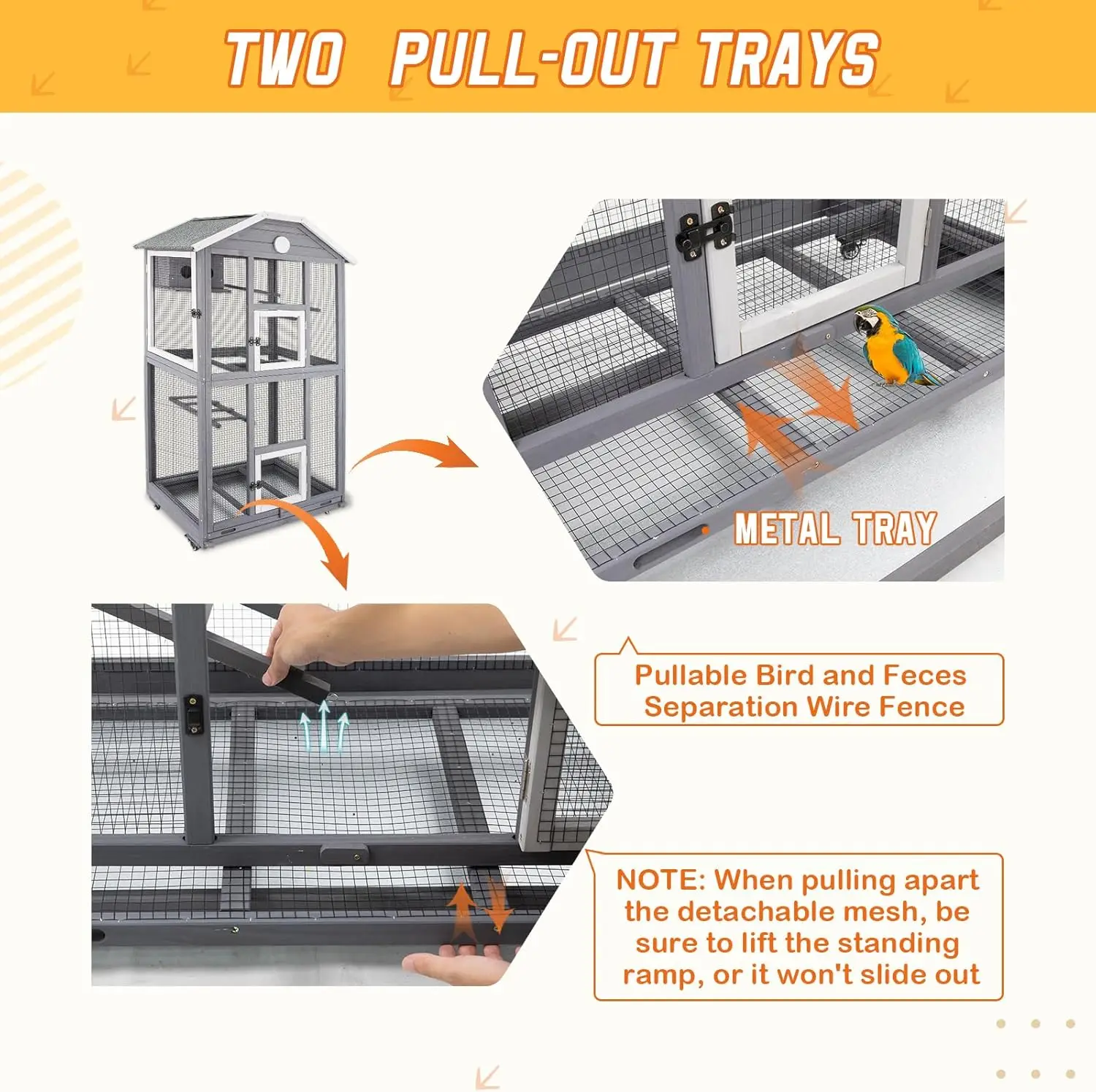 TWO PULL-OUT TRAYS

METAL TRAY

Pullable Bird and Feces Separation Wire Fence

NOTE: When pulling apart the detachable mesh, be sure to lift the standing ramp, or it won't slide out