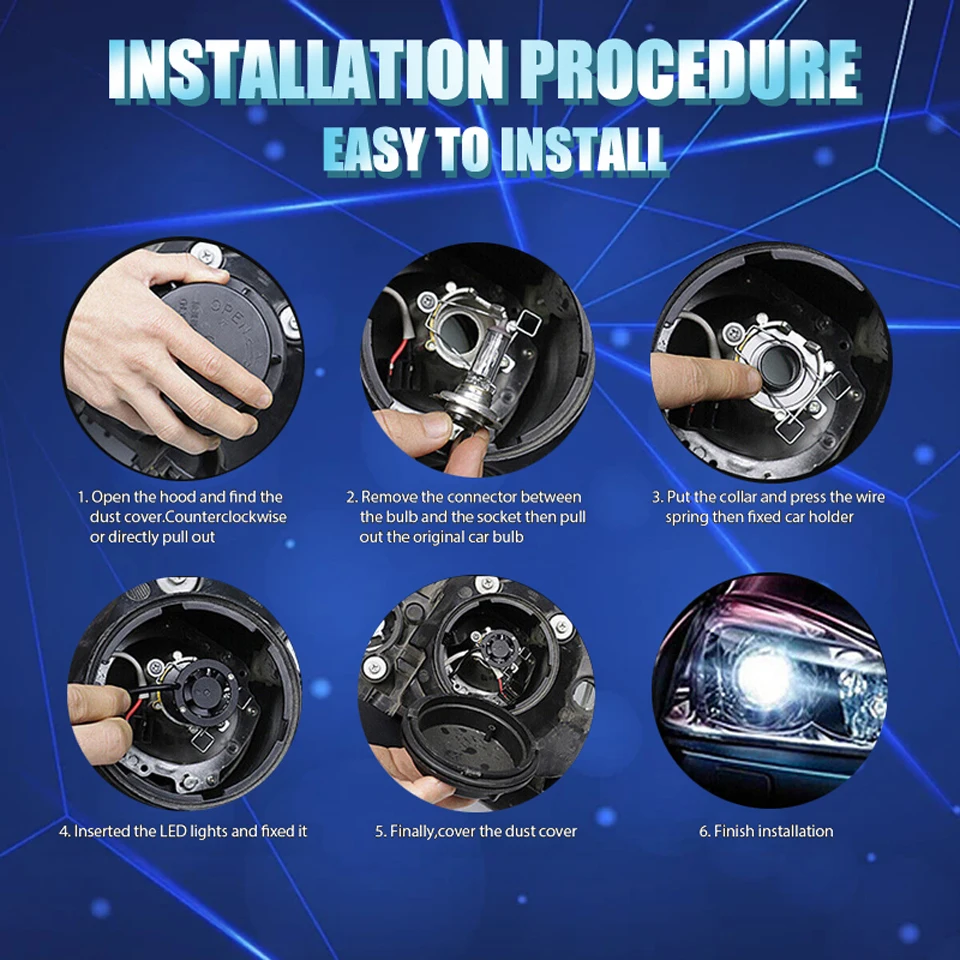 INSTALLATION PROCEDURE
EASY TO INSTALL

OPEN

1. Open the hood and find the dust cover.Counterclockwise or directly pull out

2. Remove the connector between the bulb and the socket then pull out the original car bulb

3. Put the collar and press the wire spring then fixed car holder

4. Inserted the LED lights and fixed it

5. Finally,cover the dust cover

6. Finish installation