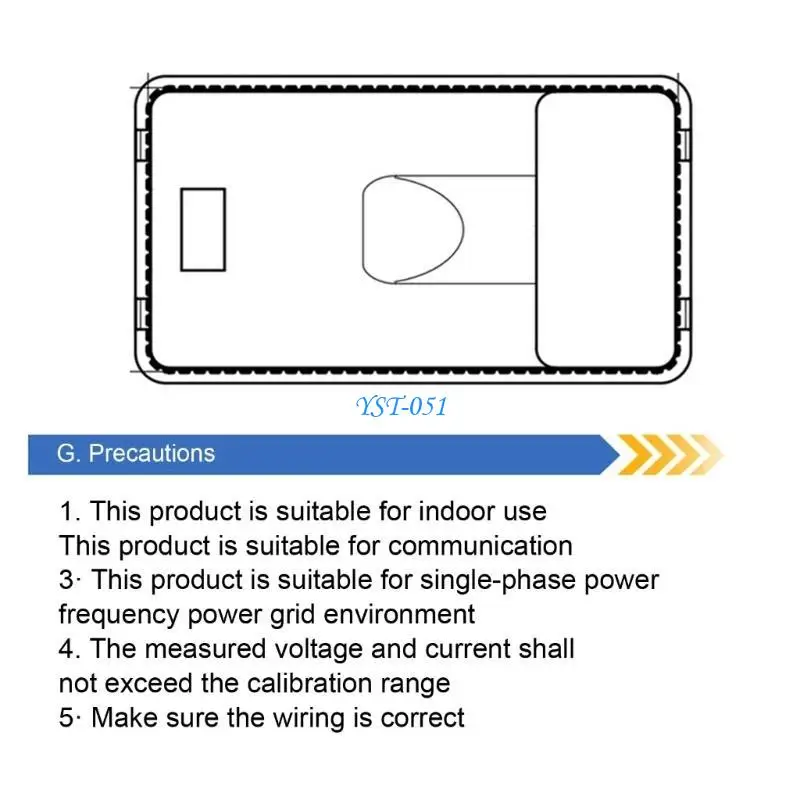 YST-051

G. Precautions

1. This product is suitable for indoor use
This product is suitable for communication
3· This product is suitable for single-phase power frequency power grid environment
4. The measured voltage and current shall not exceed the calibration range
5· Make sure the wiring is correct